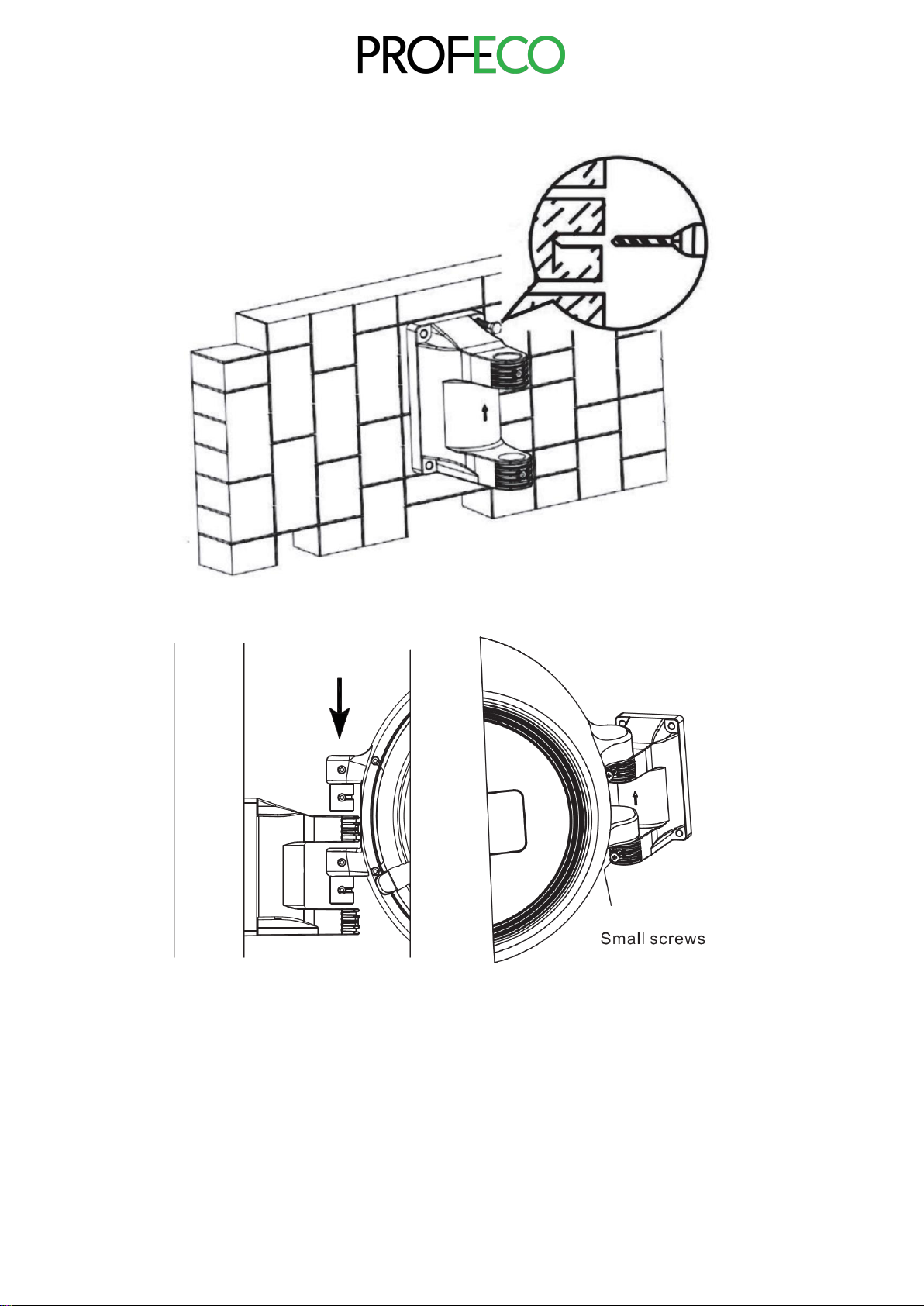 PROFECO

Small screws