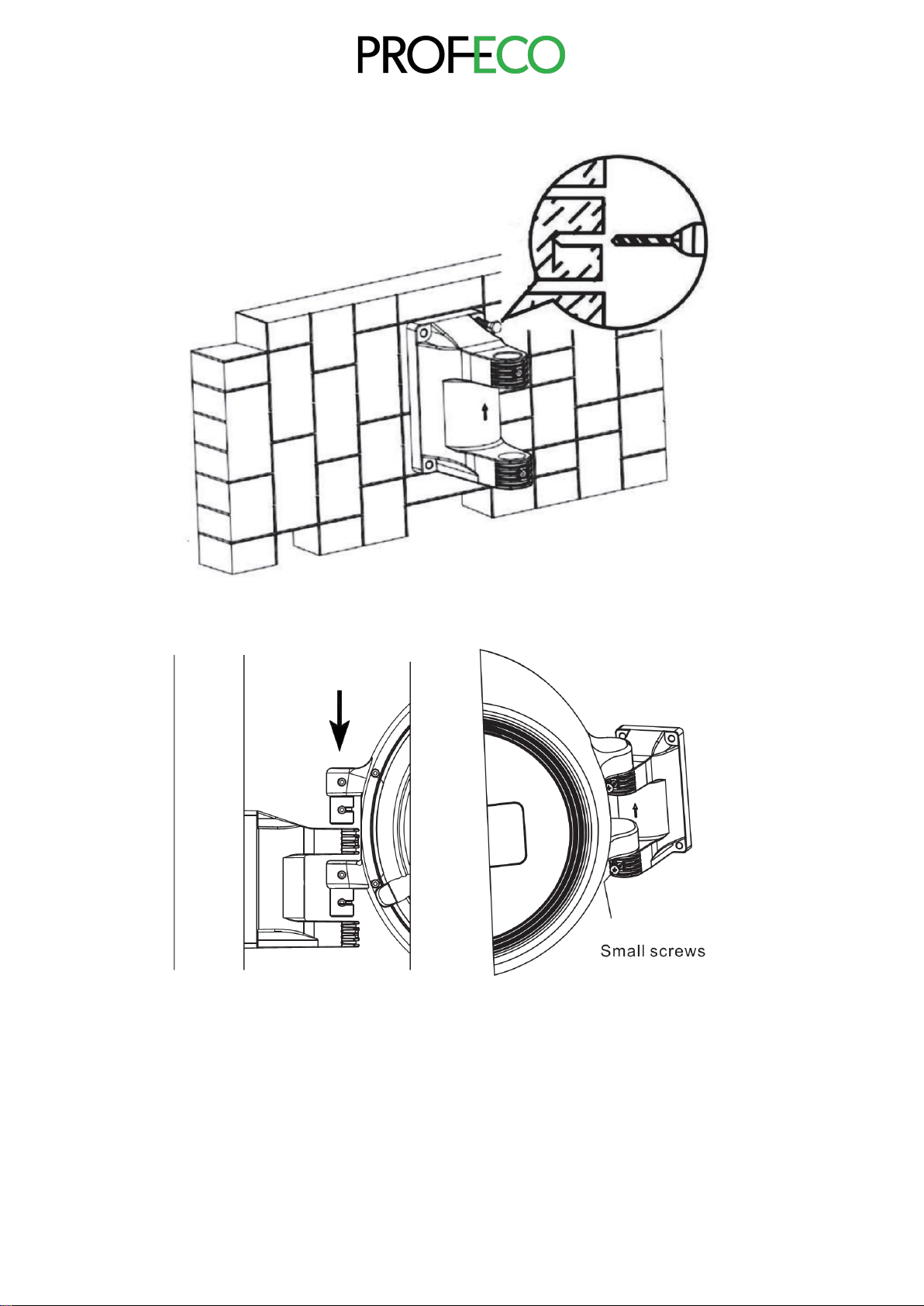 PROFECO

Small screws