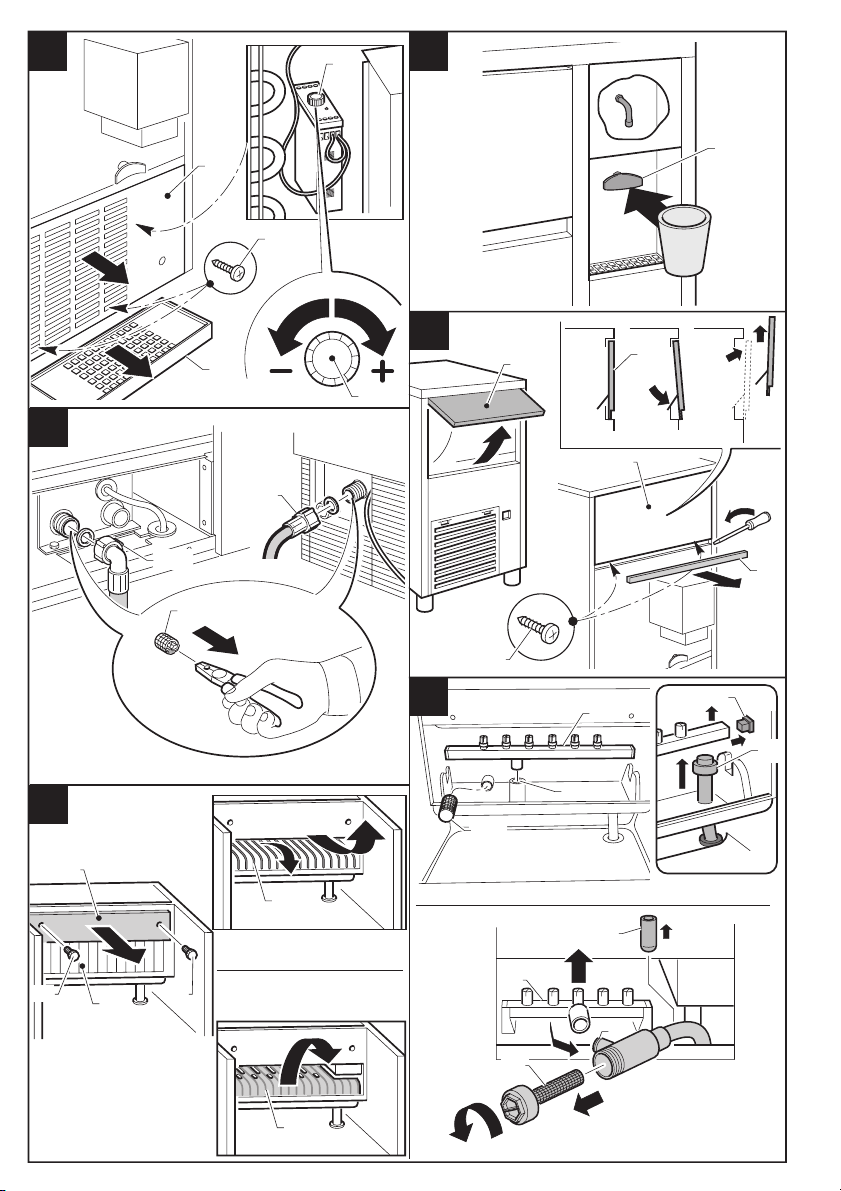 $-$ $+$