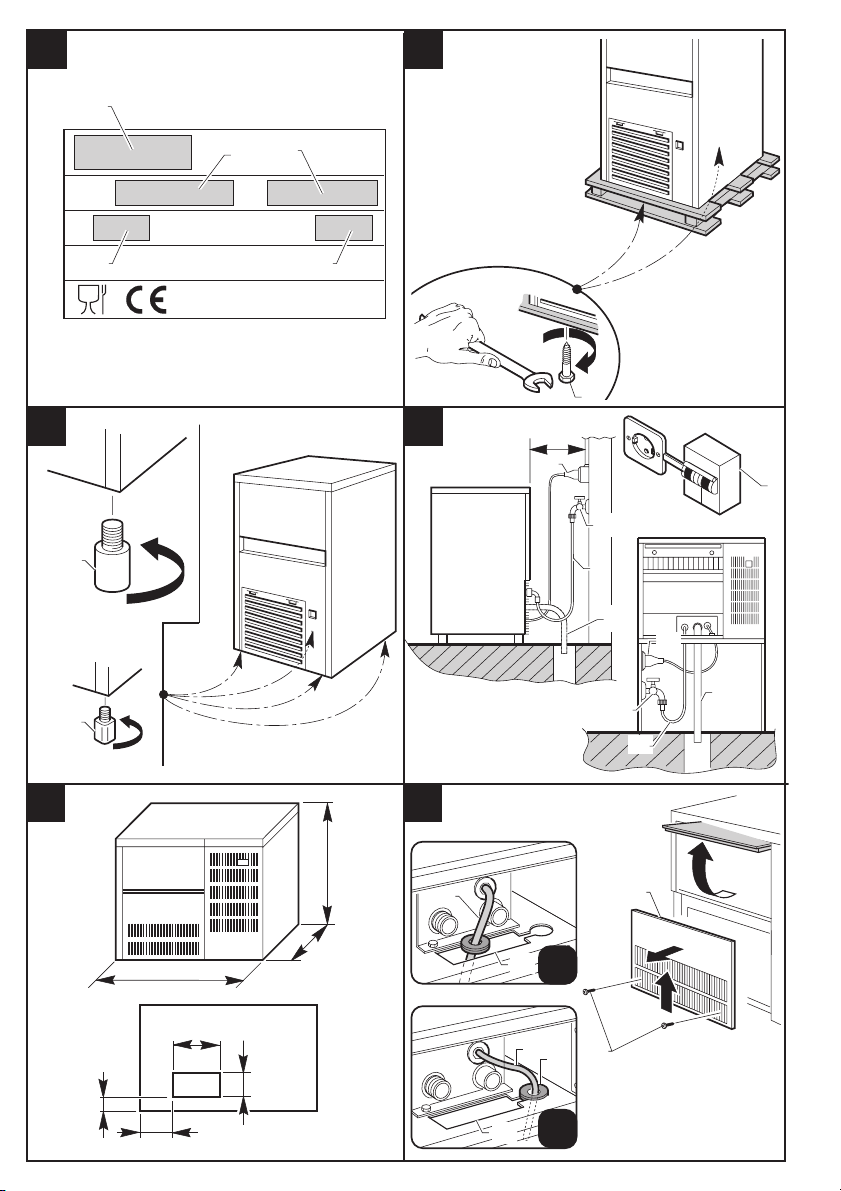 CE