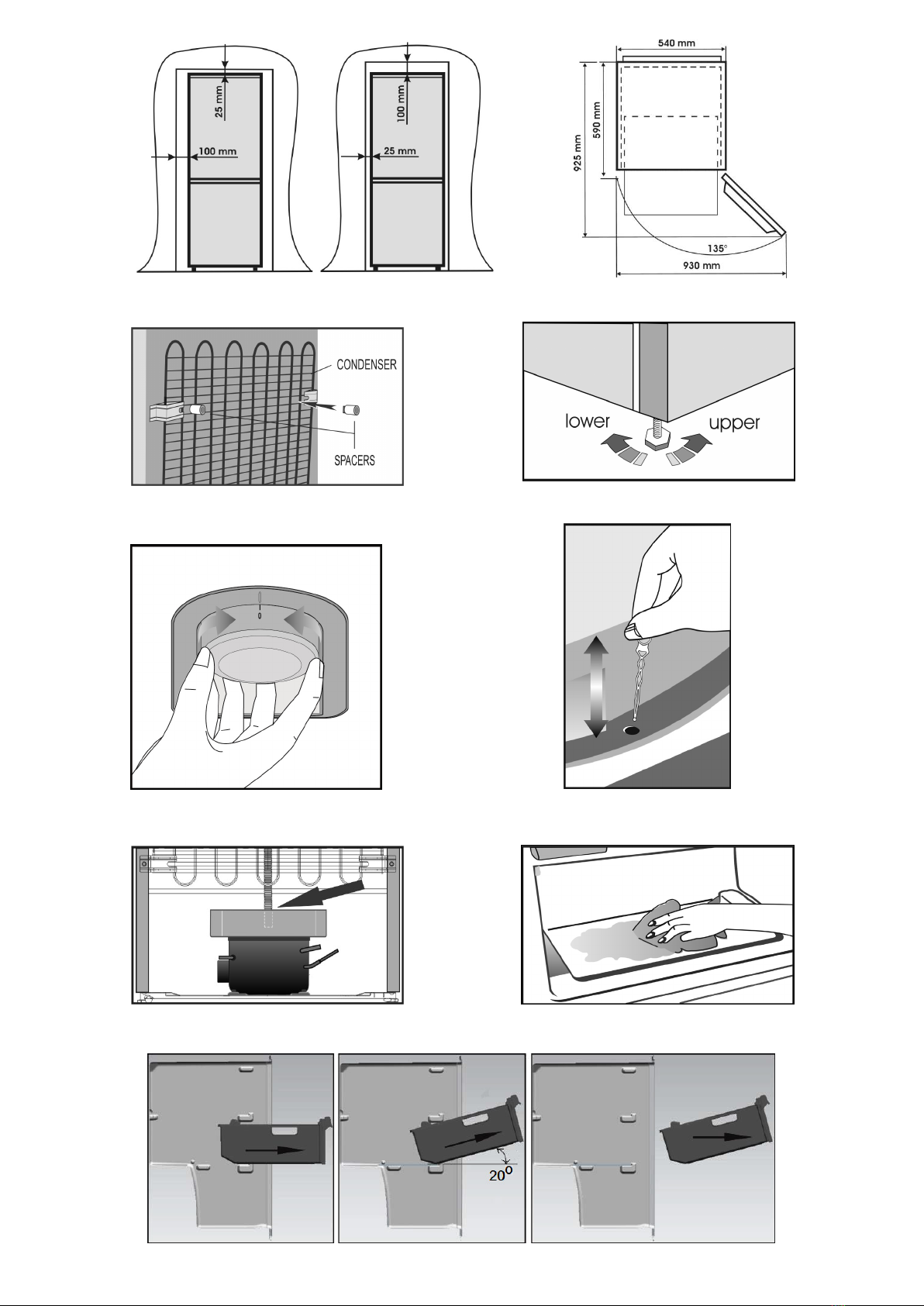 25 mm
100 mm
100 mm
25 mm

540 mm
590 mm
925 mm
135°
930 mm

CONDENSER
SPACERS

lower
upper

0

$20^0$