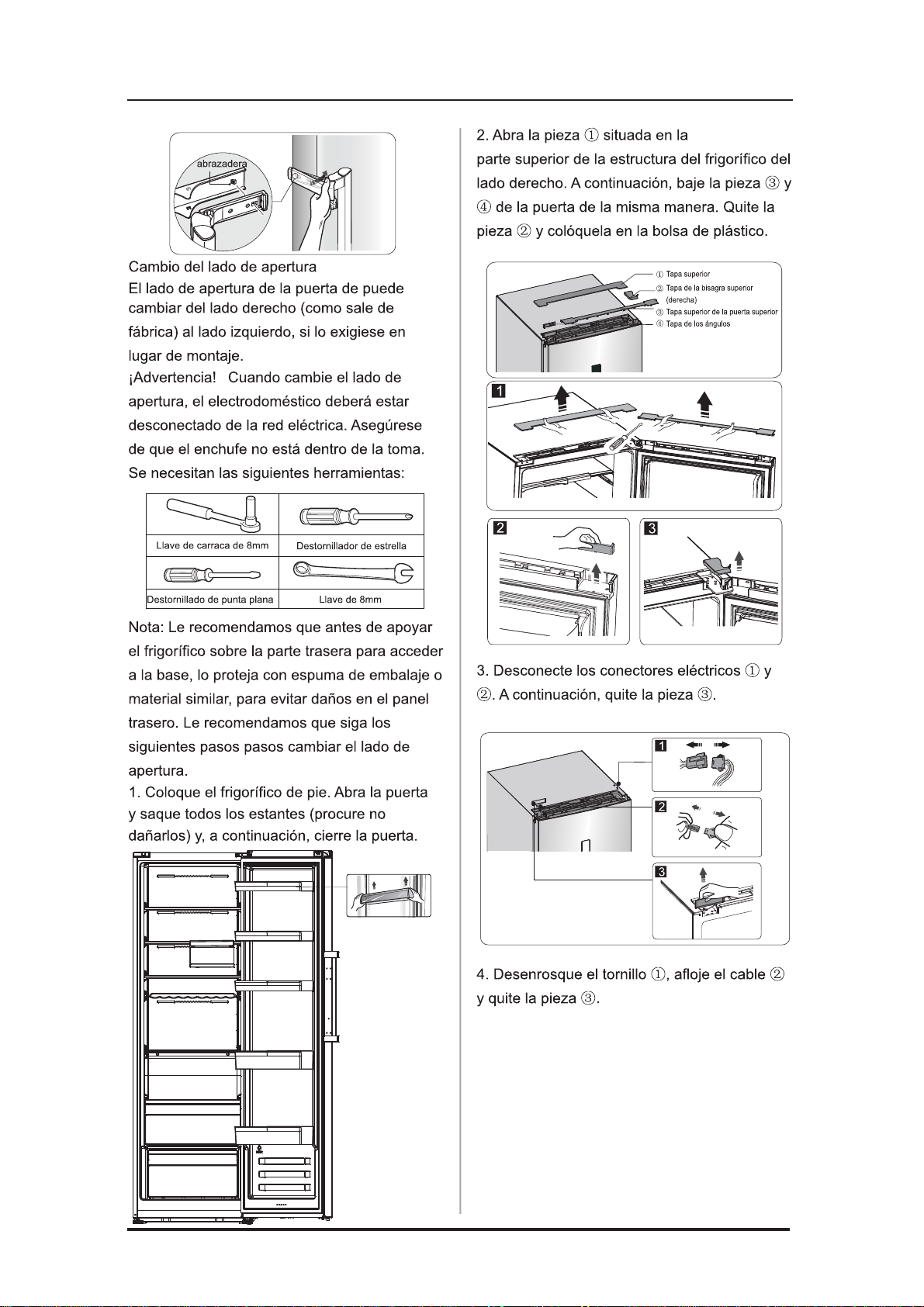 abrazadera

Cambio del lado de apertura
El lado de apertura de la puerta de puede cambiar del lado derecho (como sale de fábrica) al lado izquierdo, si lo exigiese en lugar de montaje.
¡Advertencia! Cuando cambie el lado de apertura, el electrodoméstico deberá estar desconectado de la red eléctrica. Asegúrese de que el enchufe no está dentro de la toma.
Se necesitan las siguientes herramientas:

| Llave de carraca de 8mm | Destornillador de estrella |
|---|---|
| Destornillado de punta plana | Llave de 8mm |

Nota: Le recomendamos que antes de apoyar el frigorífico sobre la parte trasera para acceder a la base, lo proteja con espuma de embalaje o material similar, para evitar daños en el panel trasero. Le recomendamos que siga los siguientes pasos pasos cambiar el lado de apertura.
1. Coloque el frigorífico de pie. Abra la puerta y saque todos los estantes (procure no dañarlos) y, a continuación, cierre la puerta.

2. Abra la pieza ① situada en la parte superior de la estructura del frigorífico del lado derecho. A continuación, baje la pieza ③ y ④ de la puerta de la misma manera. Quite la pieza ② y colóquela en la bolsa de plástico.

① Tapa superior
② Tapa de la bisagra superior (derecha)
③ Tapa superior de la puerta superior
④ Tapa de los ángulos

1
2
3

3. Desconecte los conectores eléctricos ① y ②. A continuación, quite la pieza ③.

1
2
3

4. Desenrosque el tornillo ①, afloje el cable ② y quite la pieza ③.