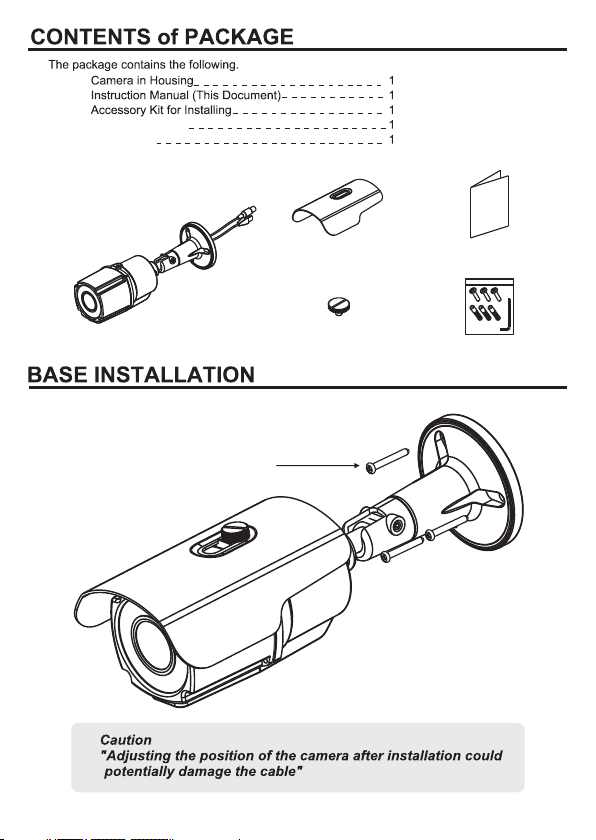 CONTENTS of PACKAGE

The package contains the following.

Camera in Housing 1
Instruction Manual (This Document) 1
Accessory Kit for Installing 1
1
1

BASE INSTALLATION

Caution
"Adjusting the position of the camera after installation could potentially damage the cable"