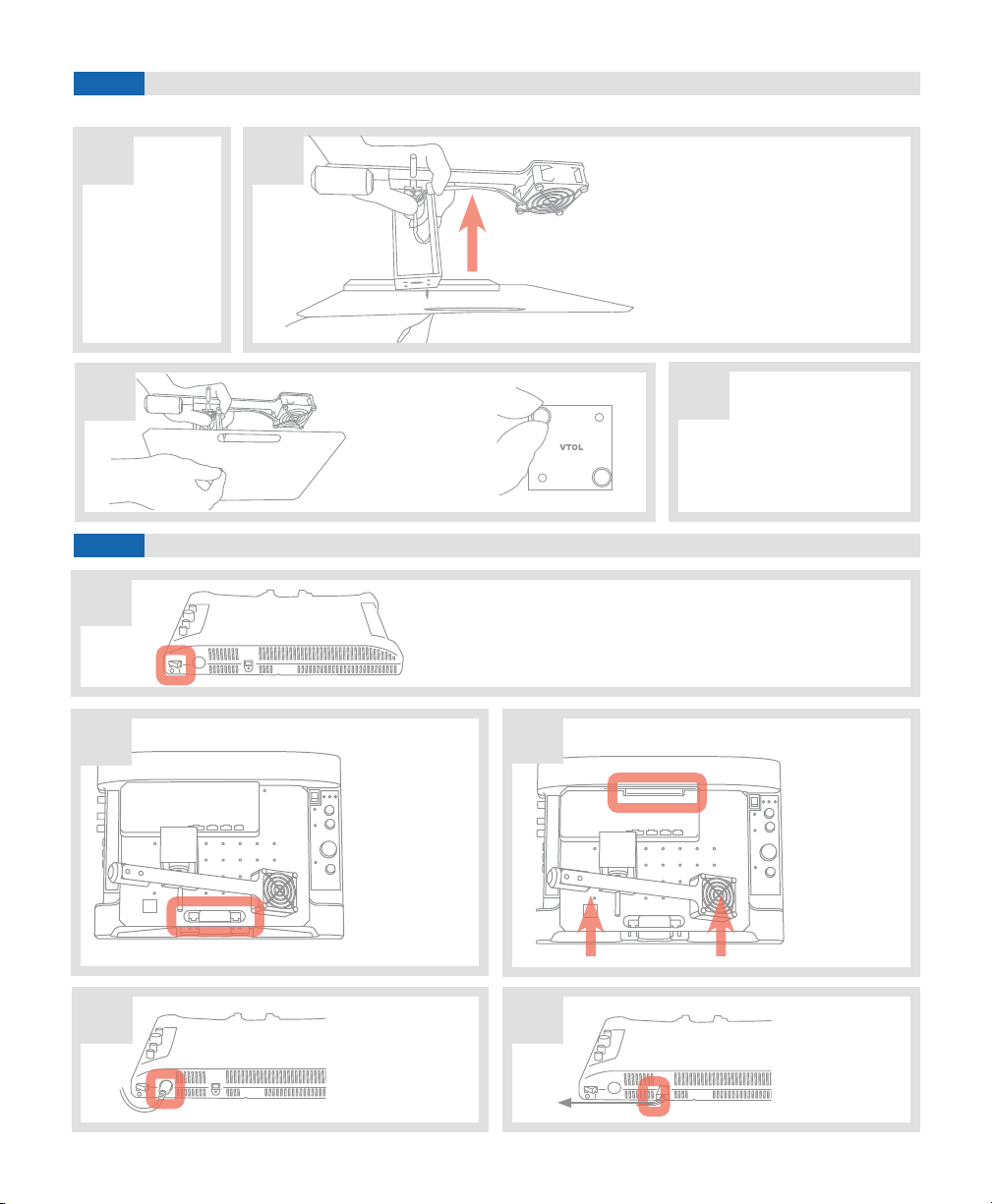 VTOL