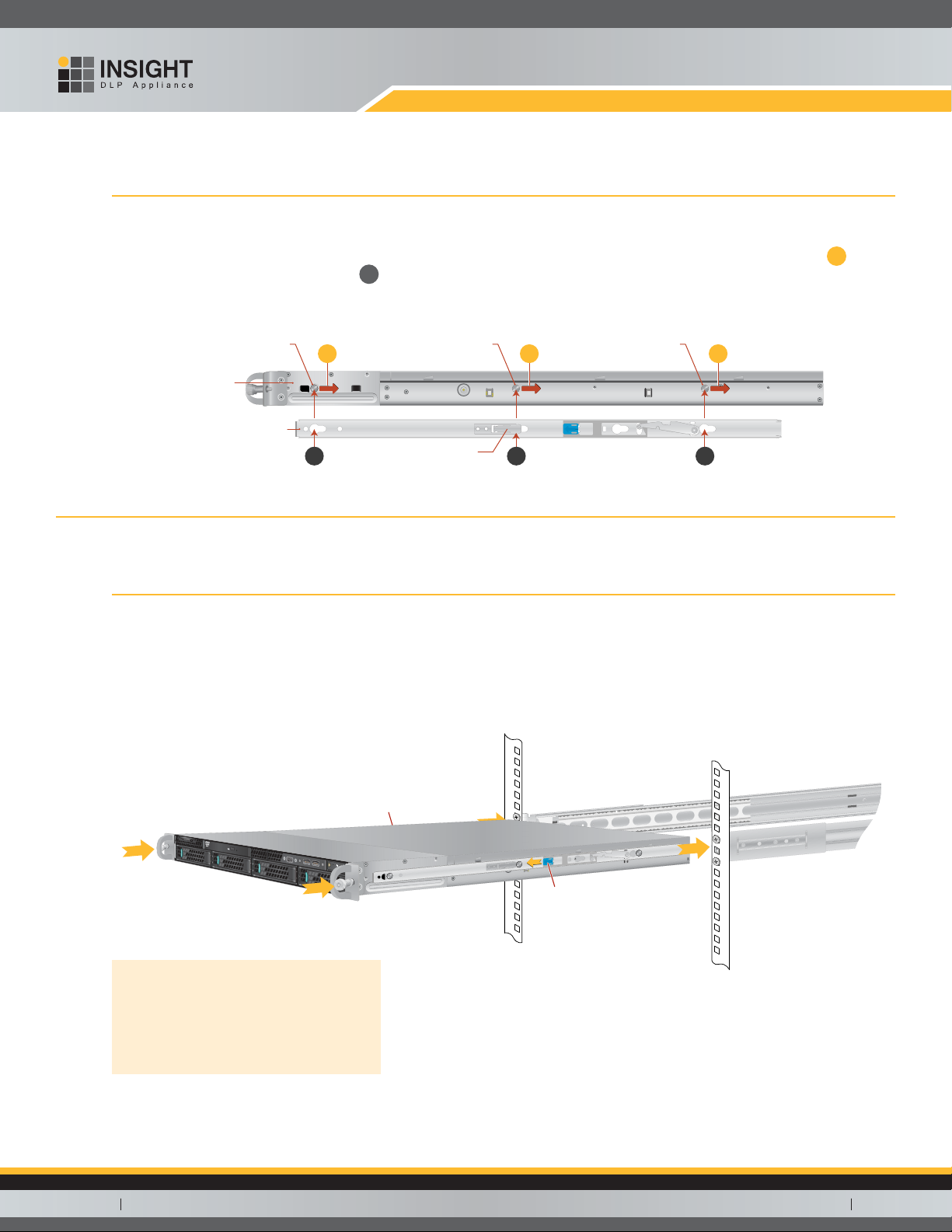 INSIGHT
DLP Appliance