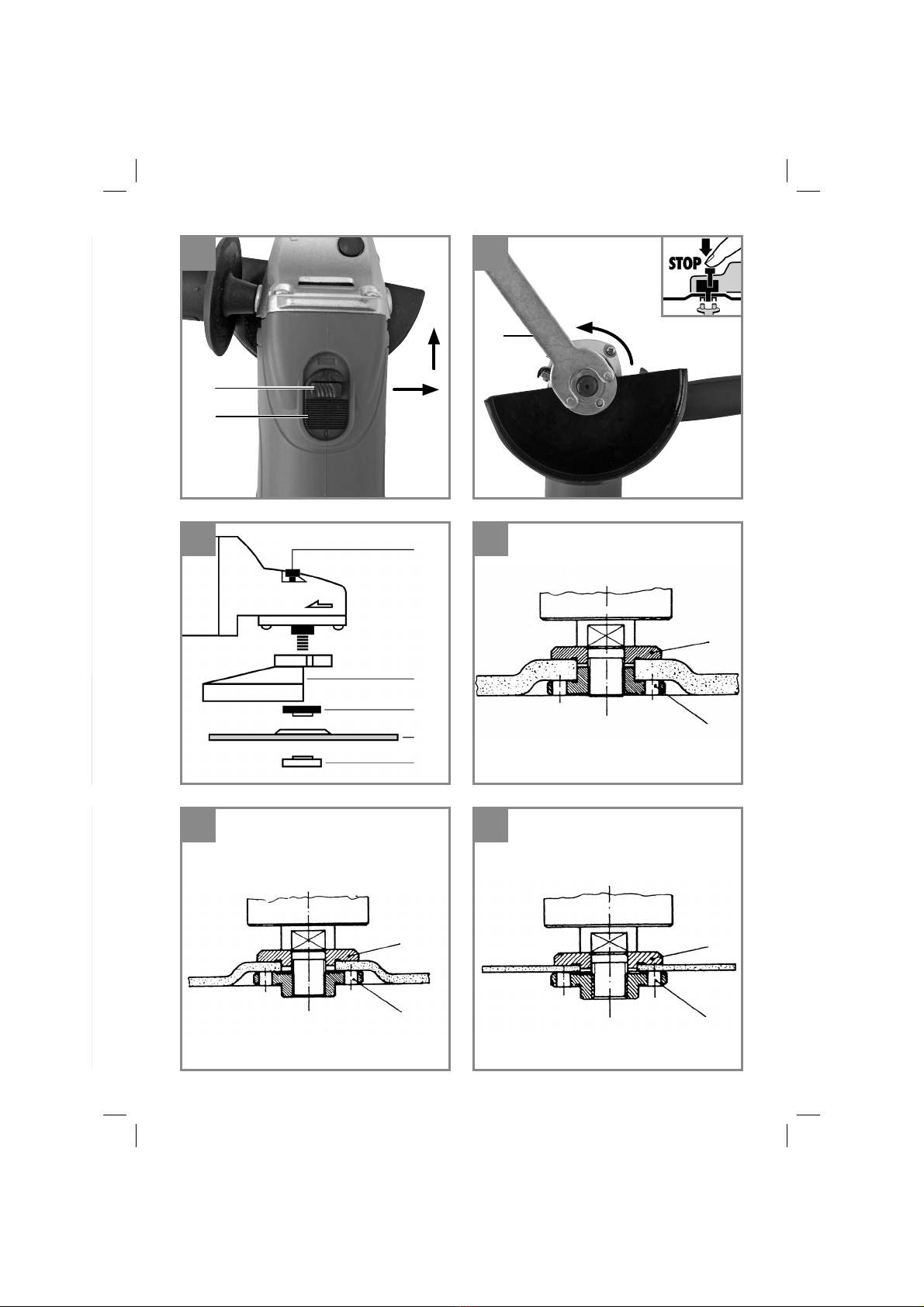 STOP