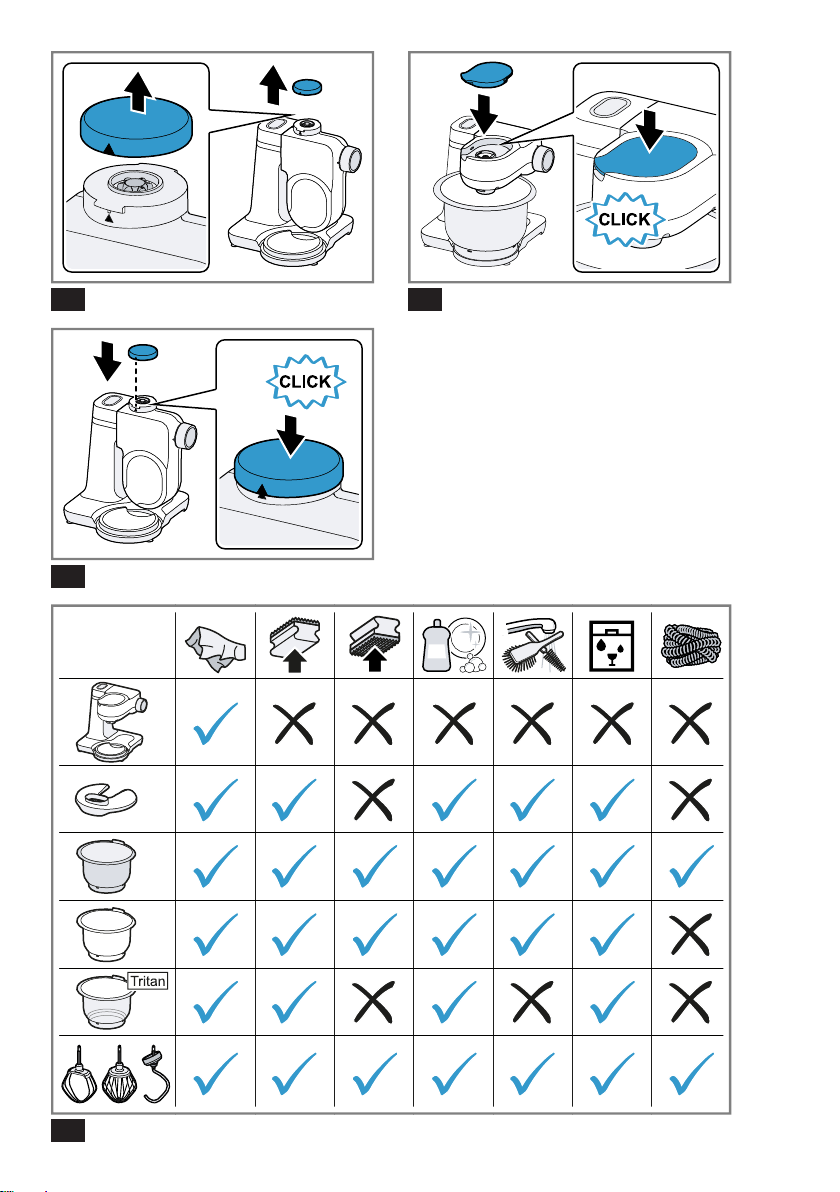 CLICK

CLICK

Tritan