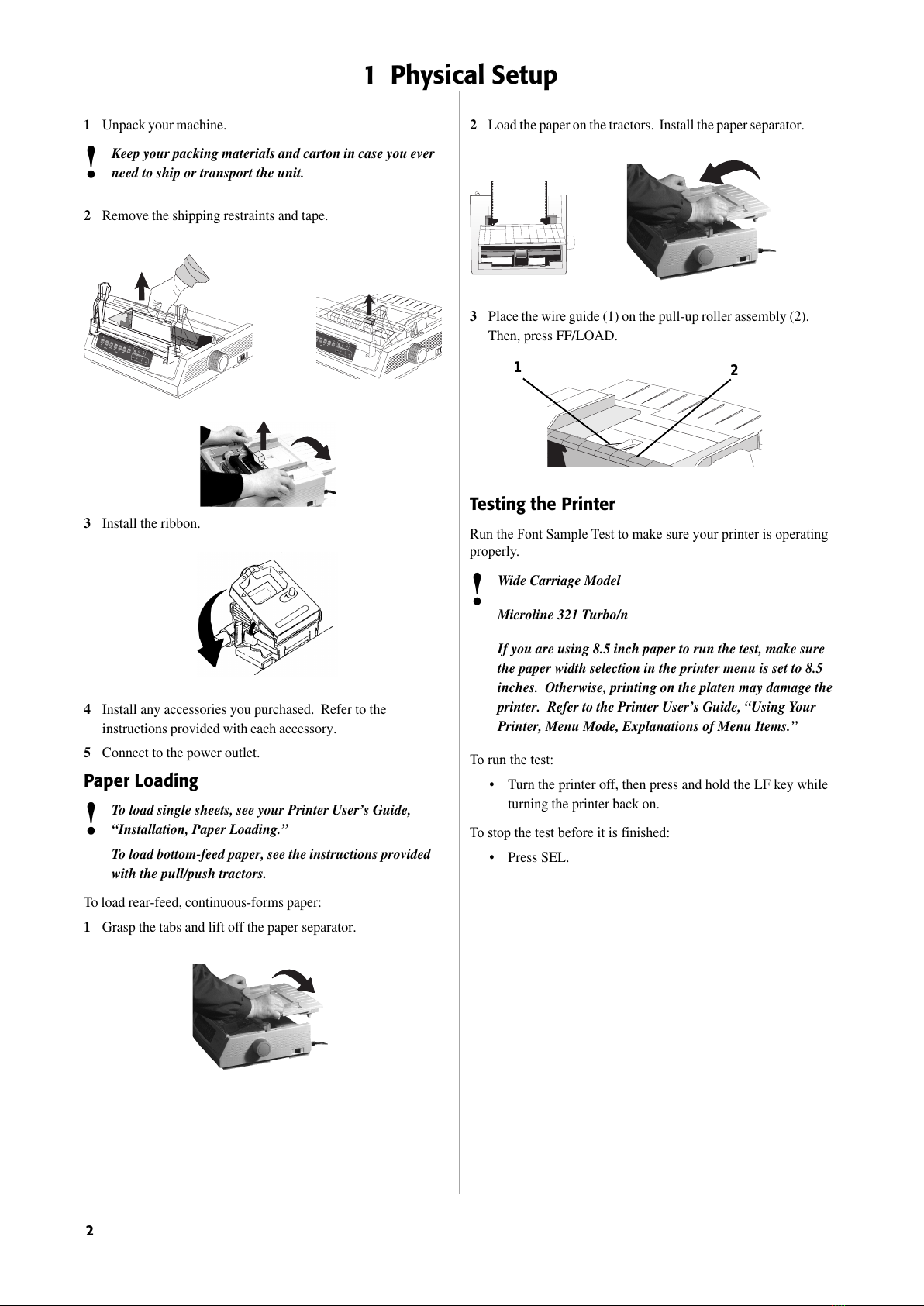 1 Physical Setup

1 Unpack your machine.

! Keep your packing materials and carton in case you ever need to ship or transport the unit.

2 Remove the shipping restraints and tape.

3 Install the ribbon.

4 Install any accessories you purchased. Refer to the instructions provided with each accessory.

5 Connect to the power outlet.

Paper Loading

! To load single sheets, see your Printer User's Guide, "Installation, Paper Loading."

To load bottom-feed paper, see the instructions provided with the pull/push tractors.

To load rear-feed, continuous-forms paper:

1 Grasp the tabs and lift off the paper separator.

2 Load the paper on the tractors. Install the paper separator.

3 Place the wire guide (1) on the pull-up roller assembly (2). Then, press FF/LOAD.

1

2

Testing the Printer

Run the Font Sample Test to make sure your printer is operating properly.

! Wide Carriage Model

Microline 321 Turbo/n

If you are using 8.5 inch paper to run the test, make sure the paper width selection in the printer menu is set to 8.5 inches. Otherwise, printing on the platen may damage the printer. Refer to the Printer User's Guide, "Using Your Printer, Menu Mode, Explanations of Menu Items."

To run the test:

• Turn the printer off, then press and hold the LF key while turning the printer back on.

To stop the test before it is finished:

• Press SEL.

2