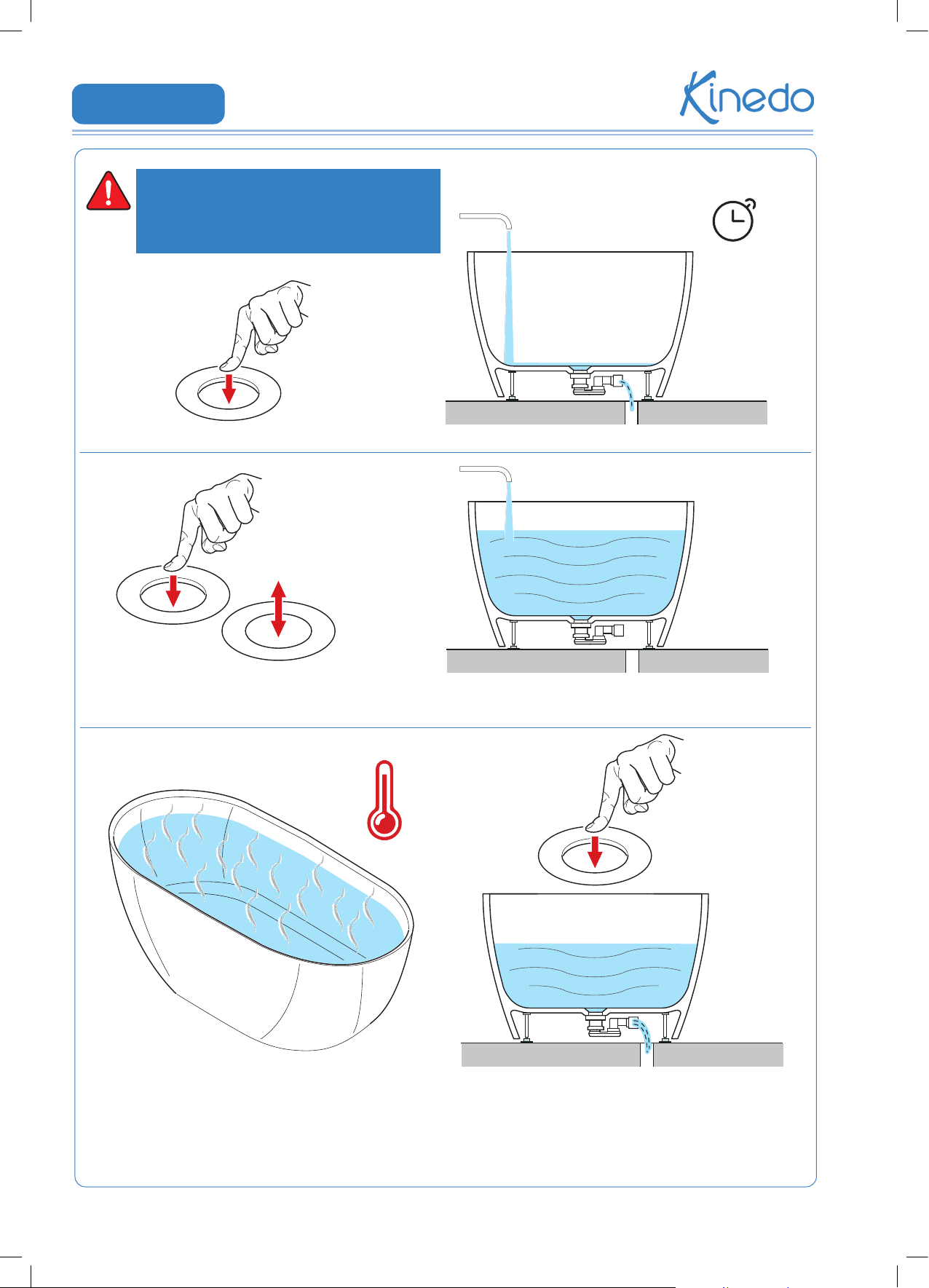 Kinedo