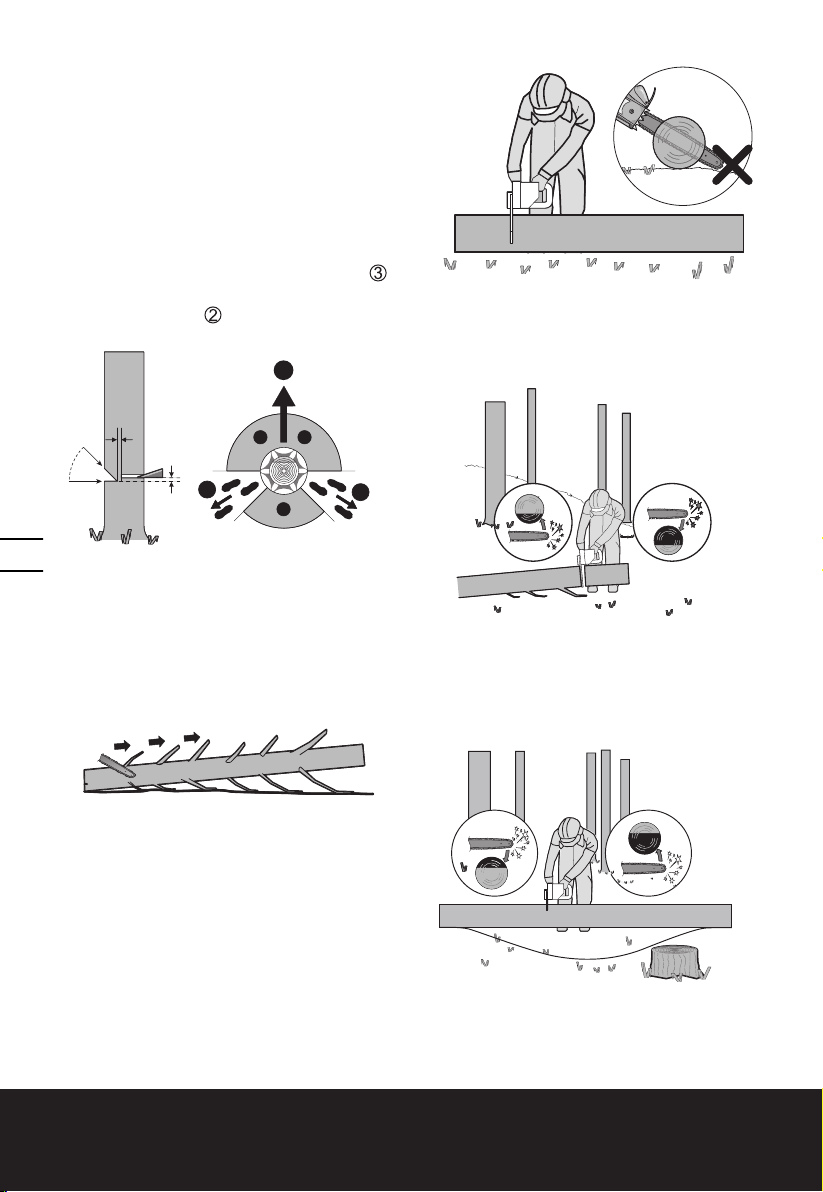 ③

②