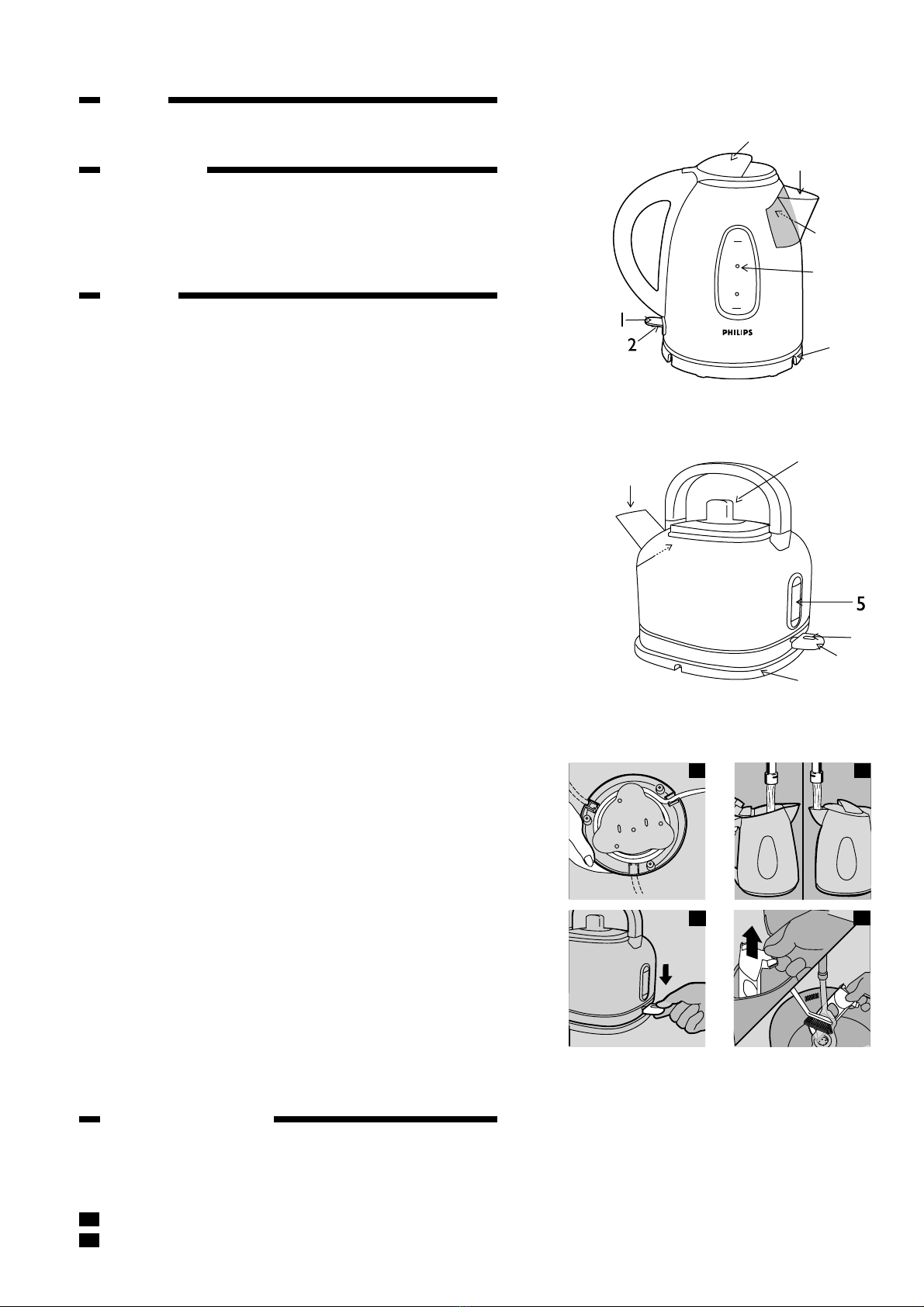 1
2
PHILIPS
5