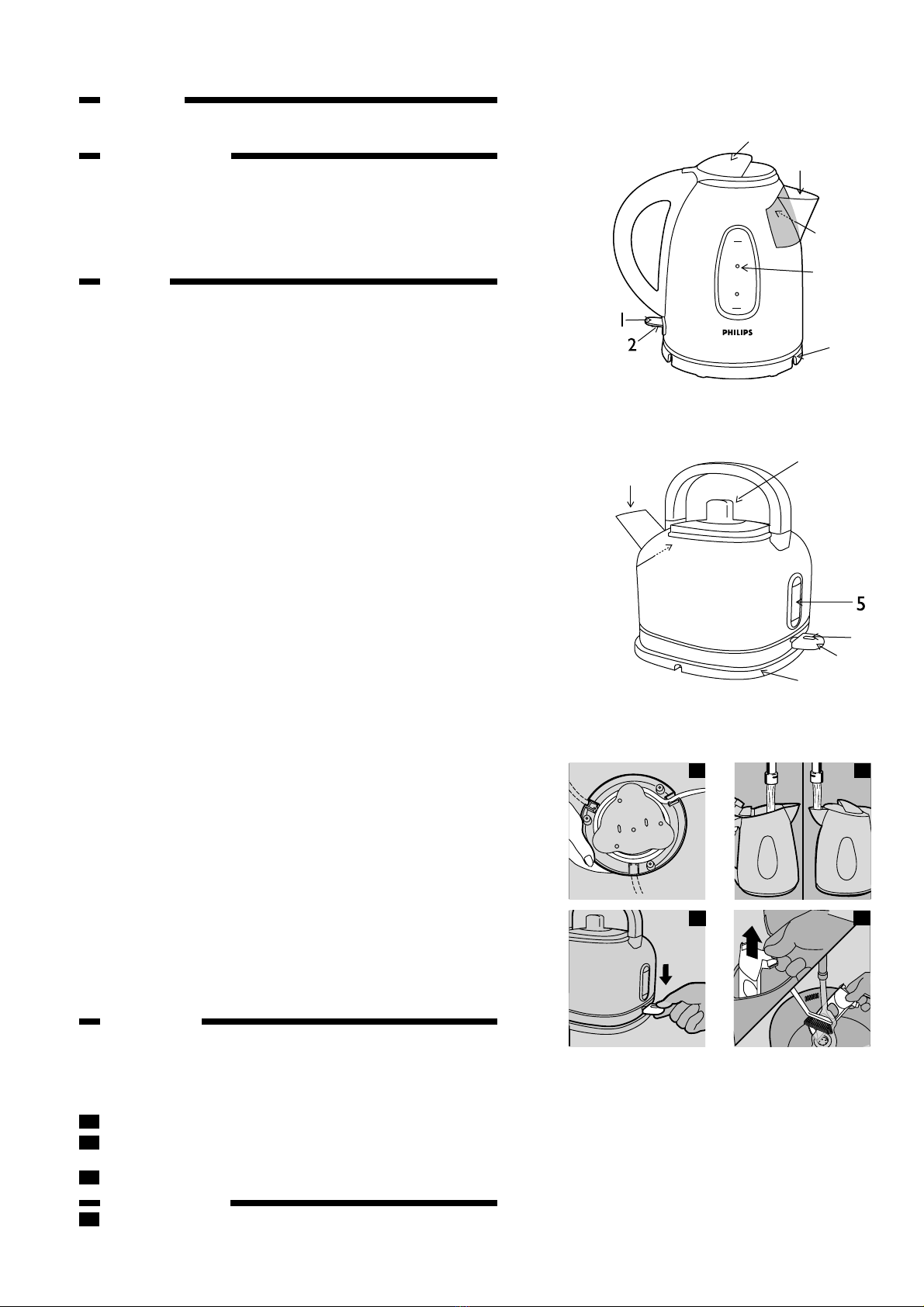 1
2
PHILIPS
5