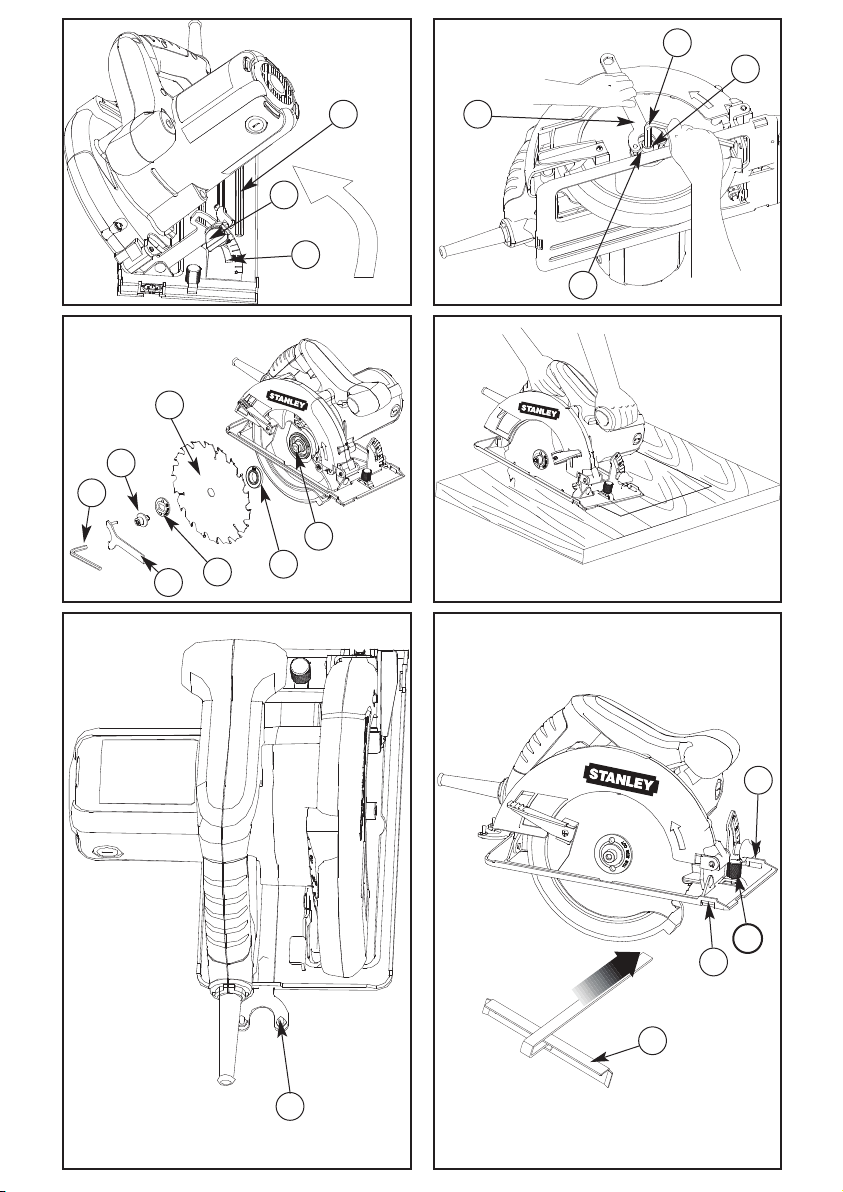 STANLEY

STANLEY

STANLEY