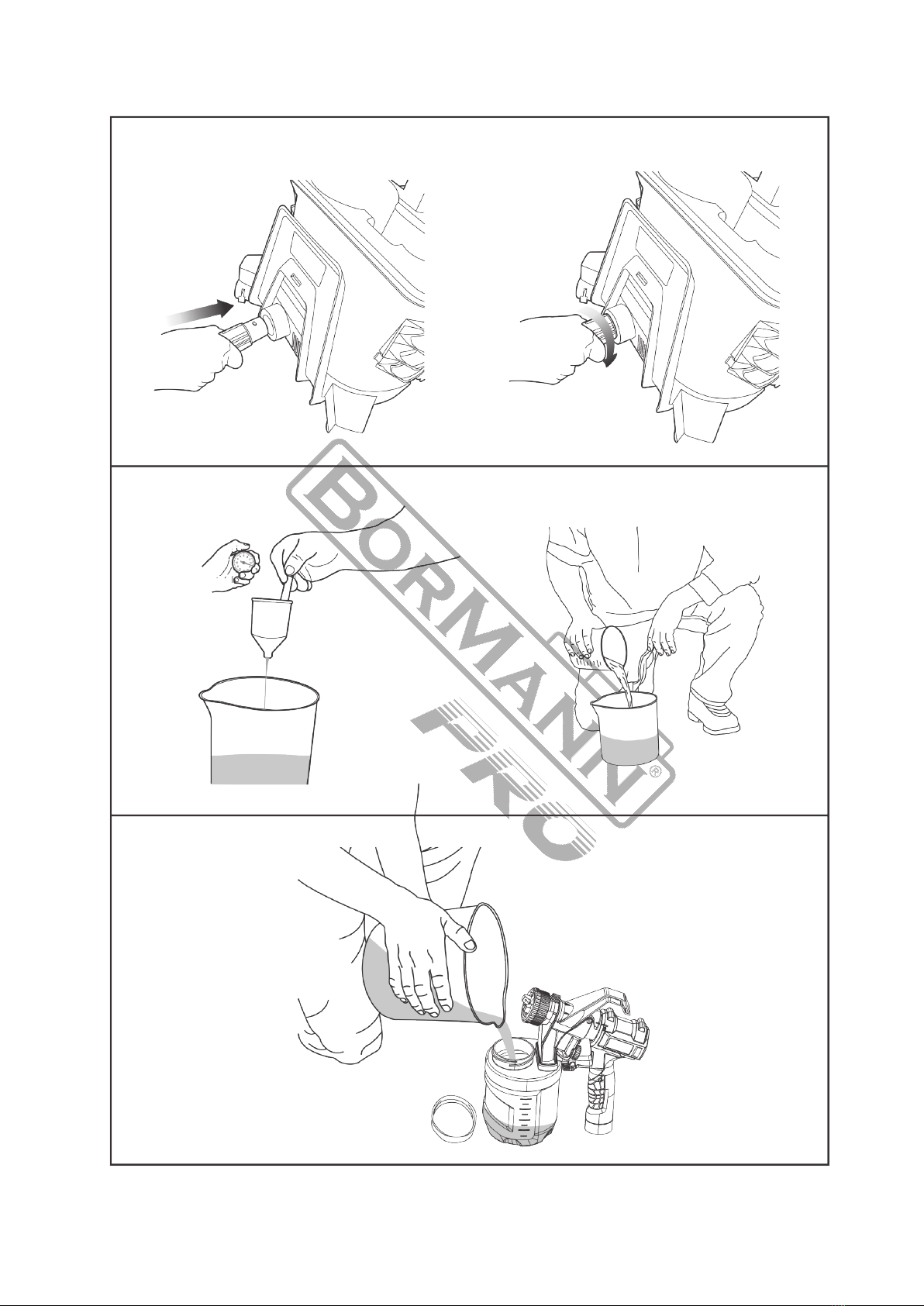 BORMANN PRO ®