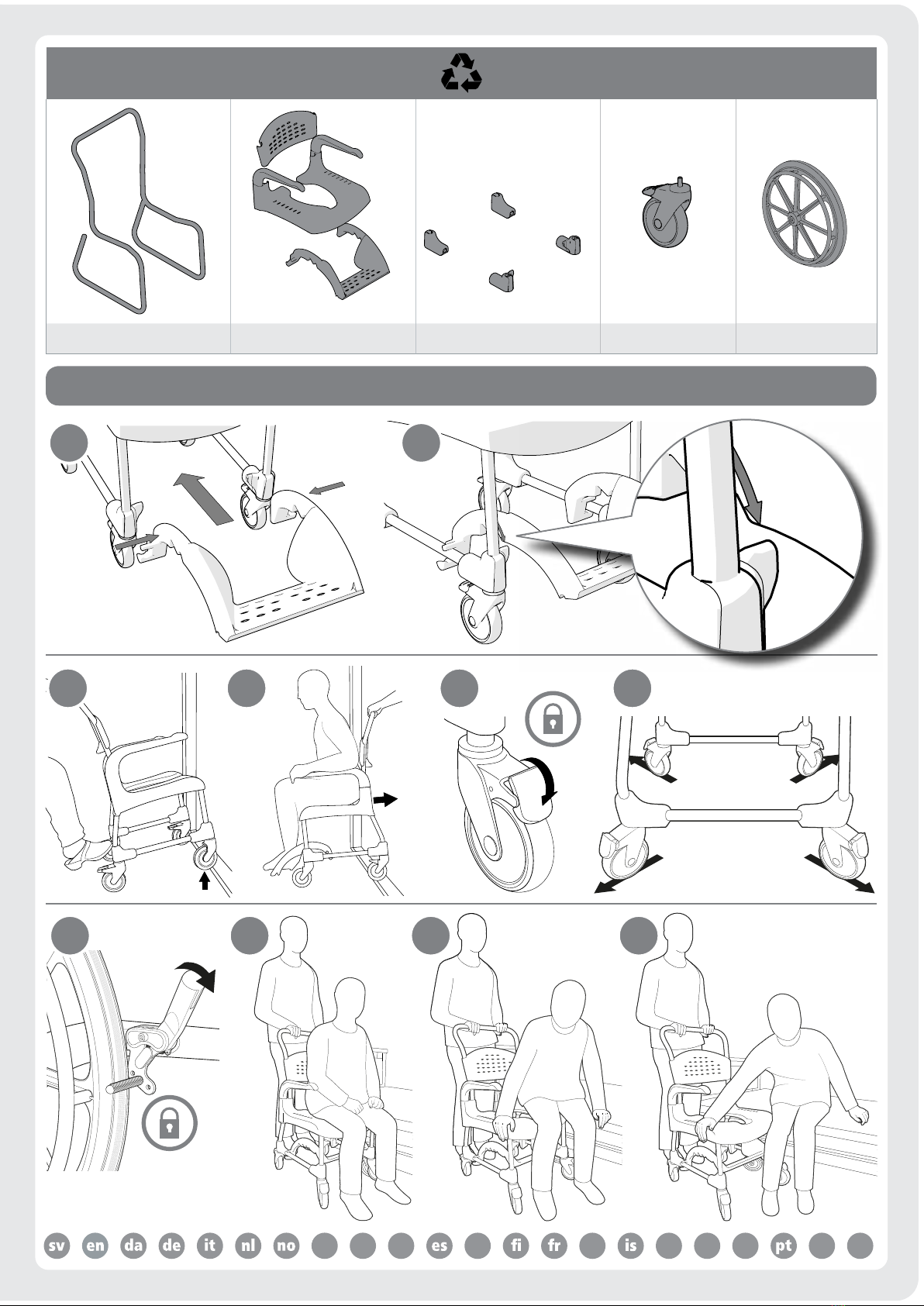 sv en da de it nl no es fi fr is pt