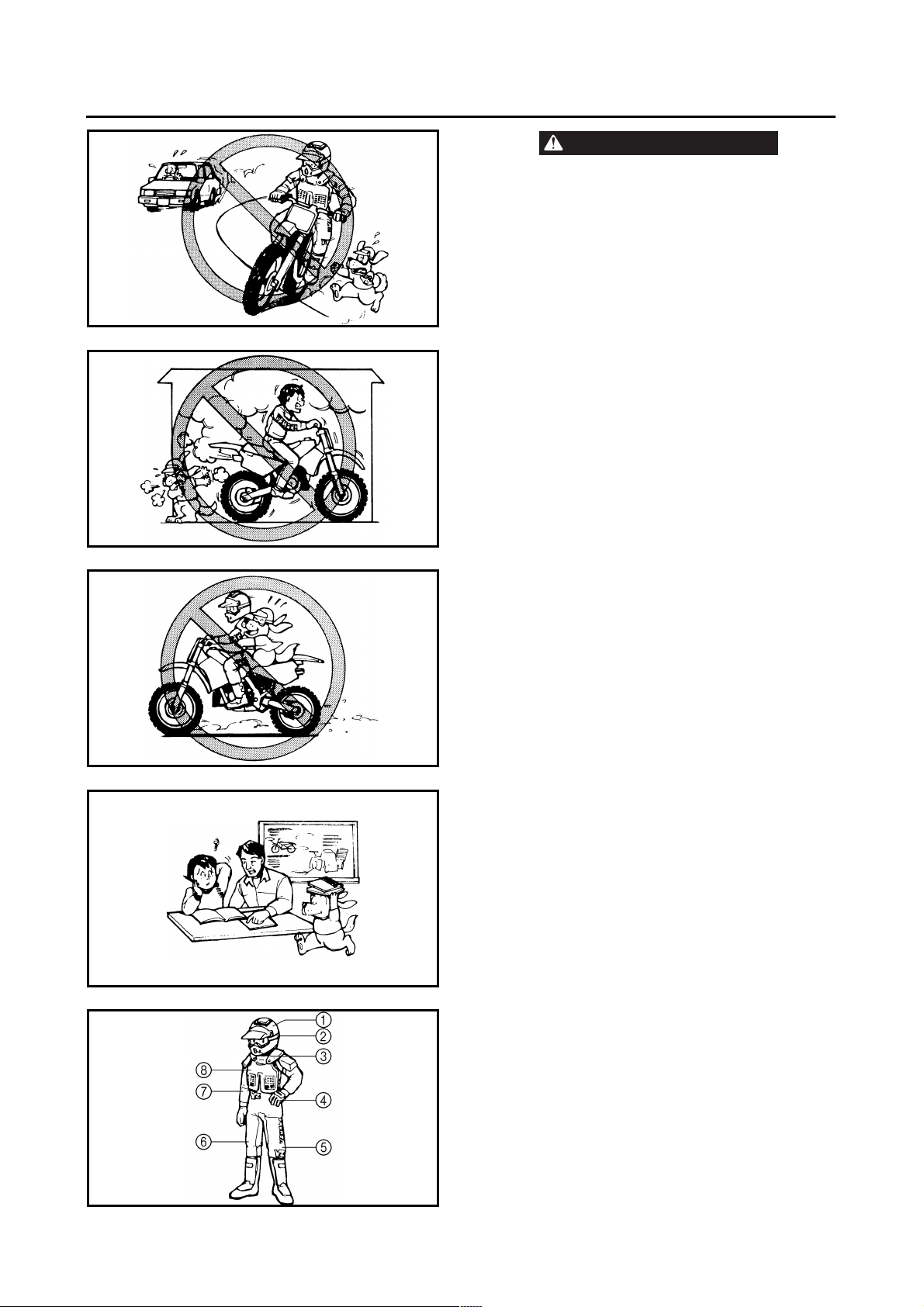 1
2
3
4
5
6
7
8