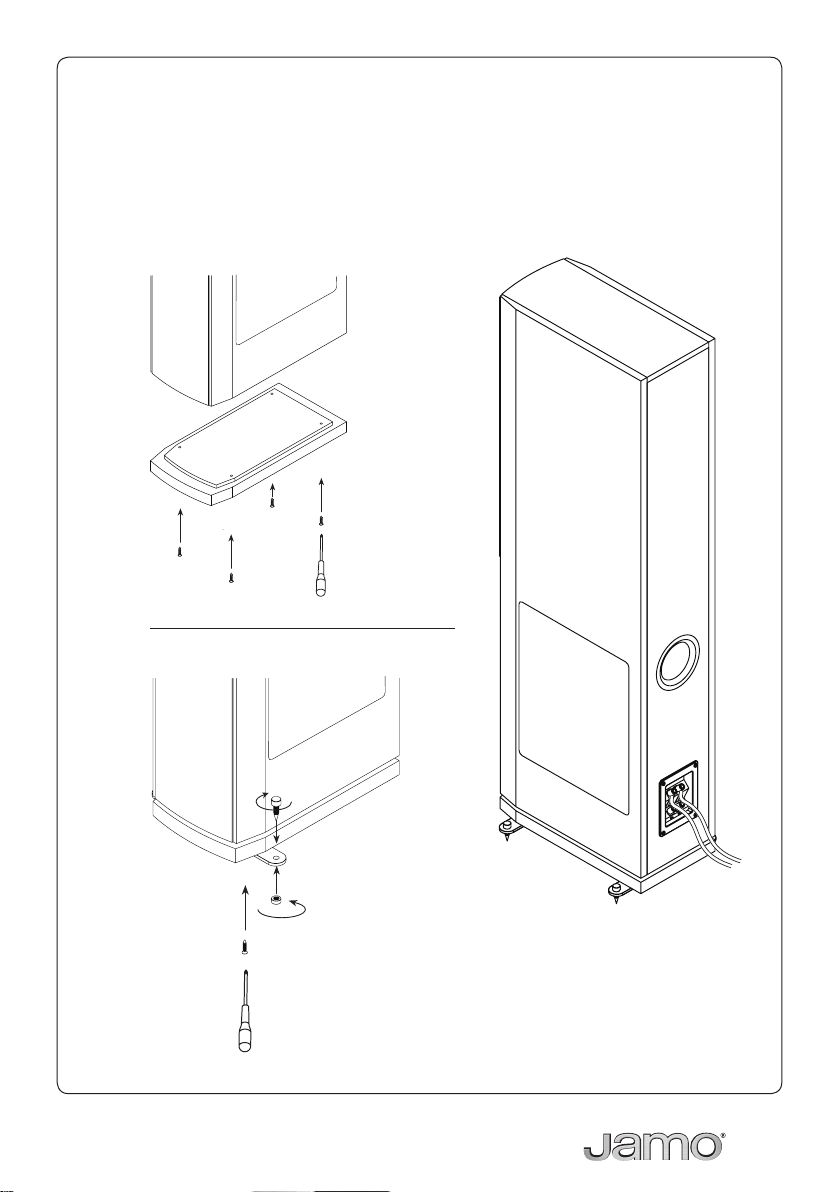 Jamo®