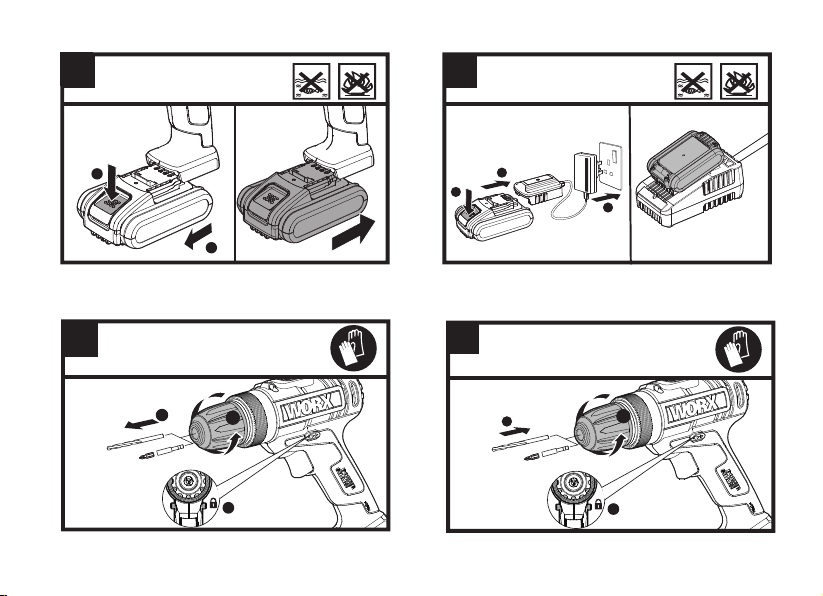 WORX

WORX