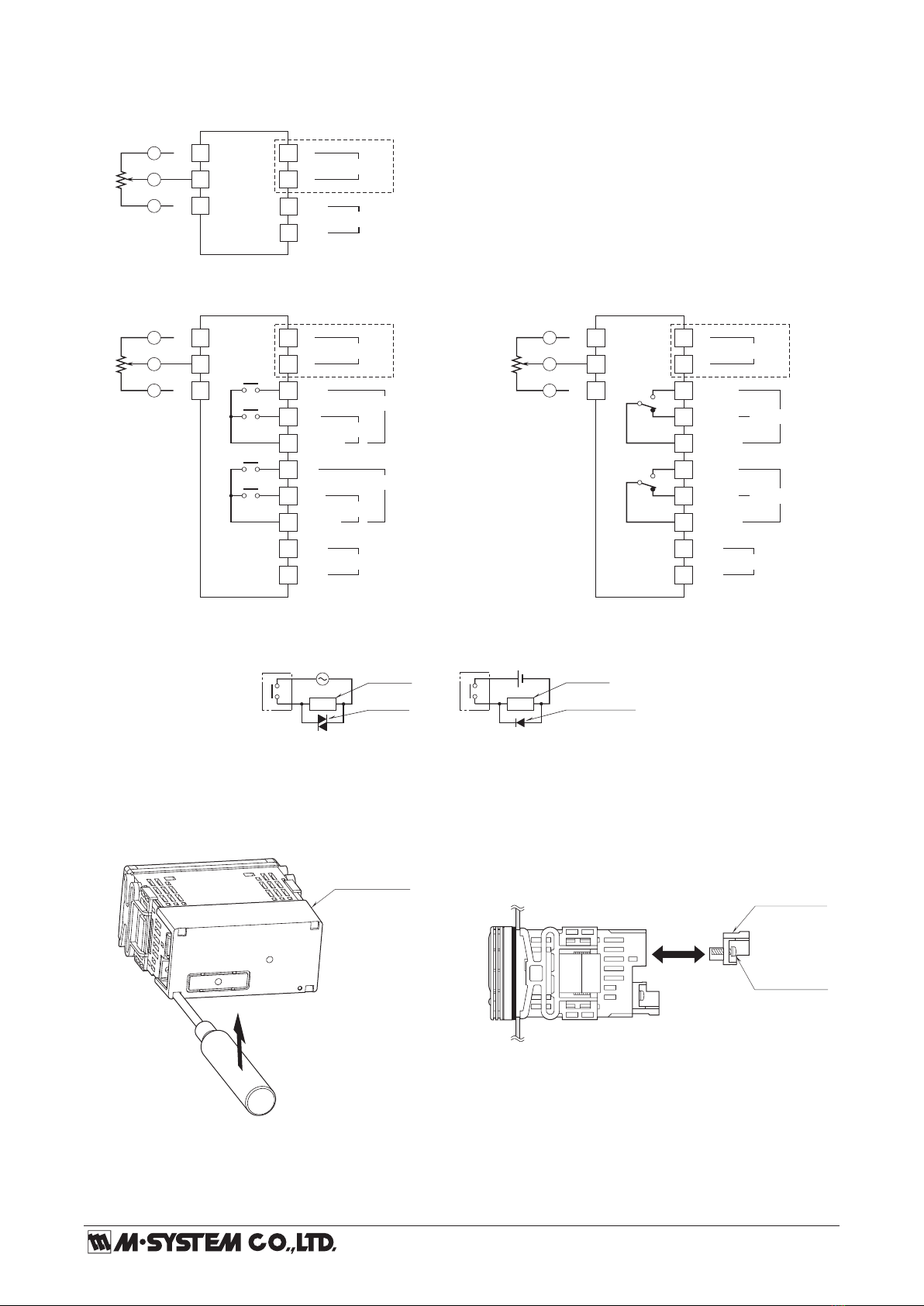 M·SYSTEM CO.,LTD.