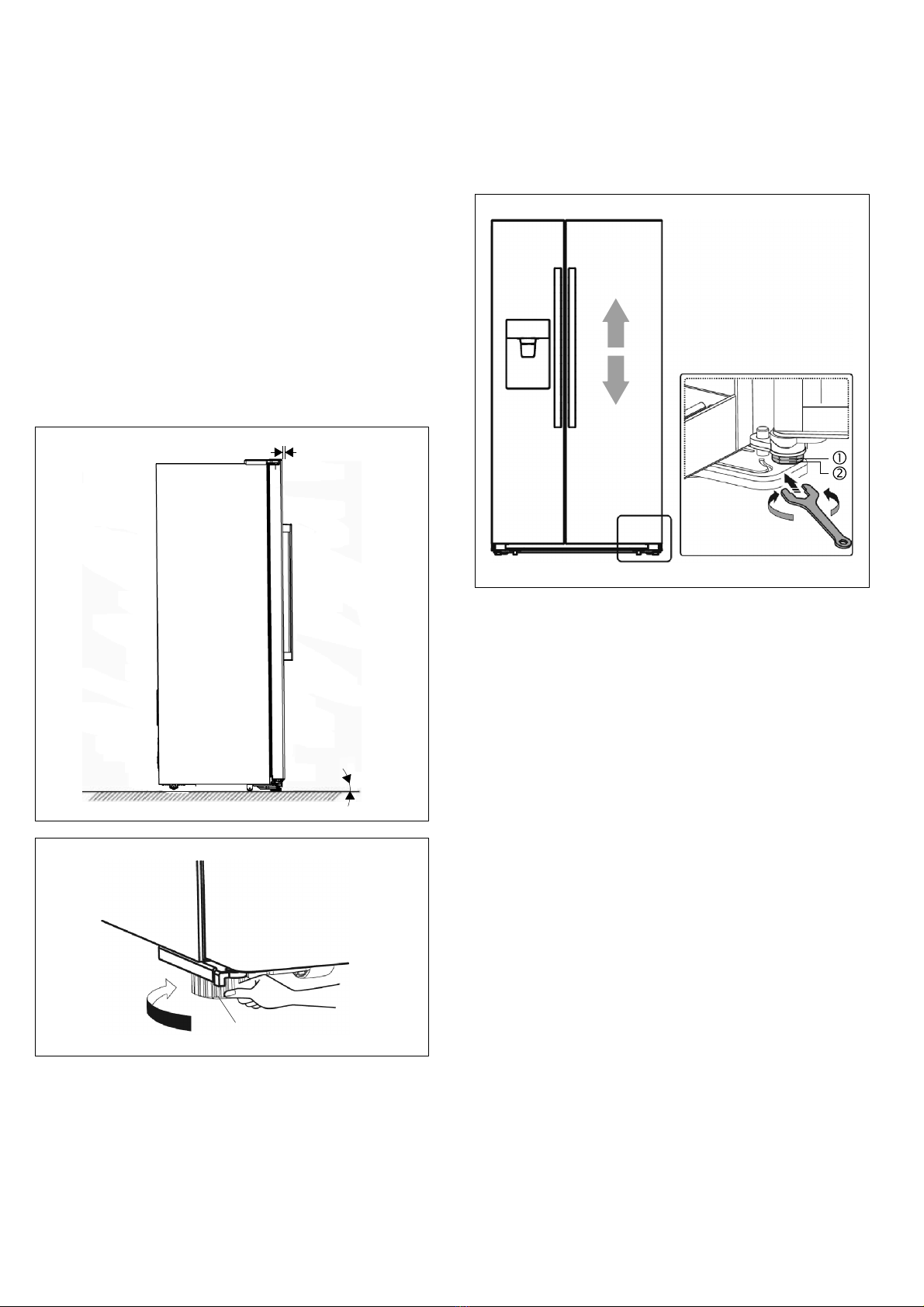 ①
②