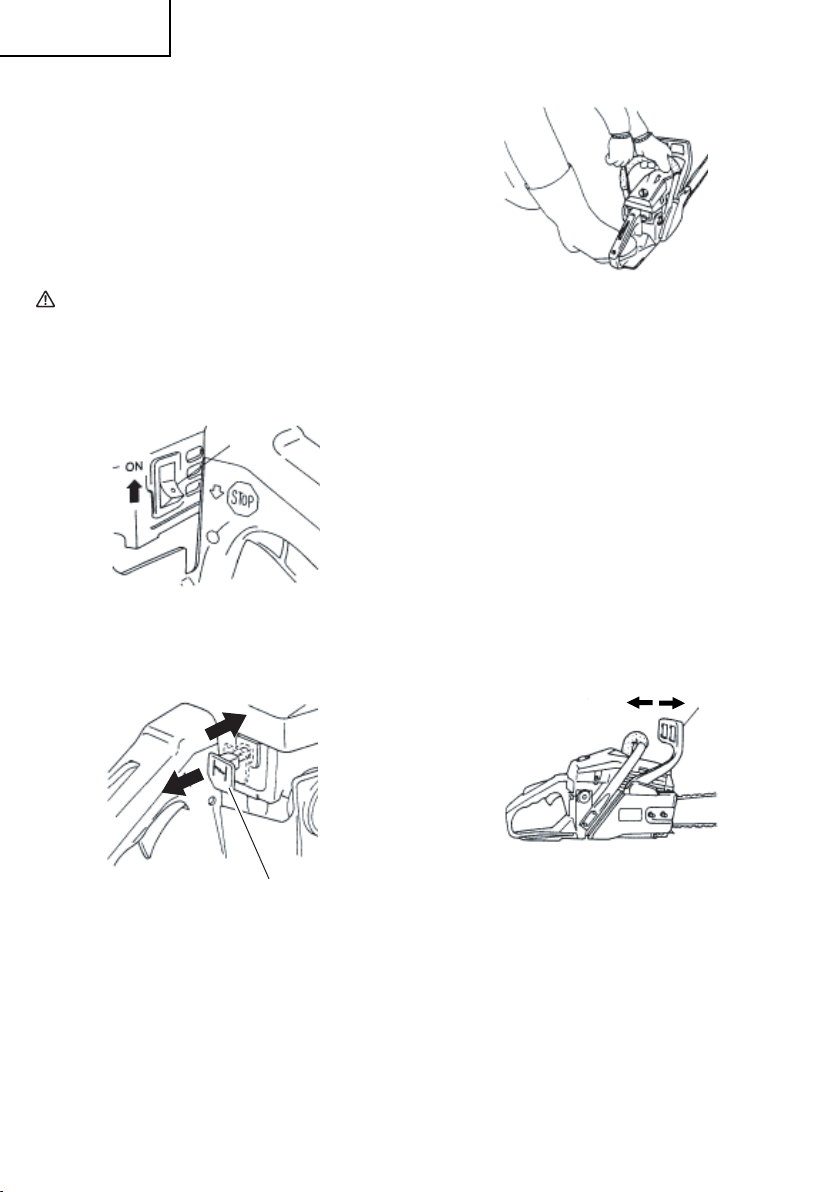 ON

STOP