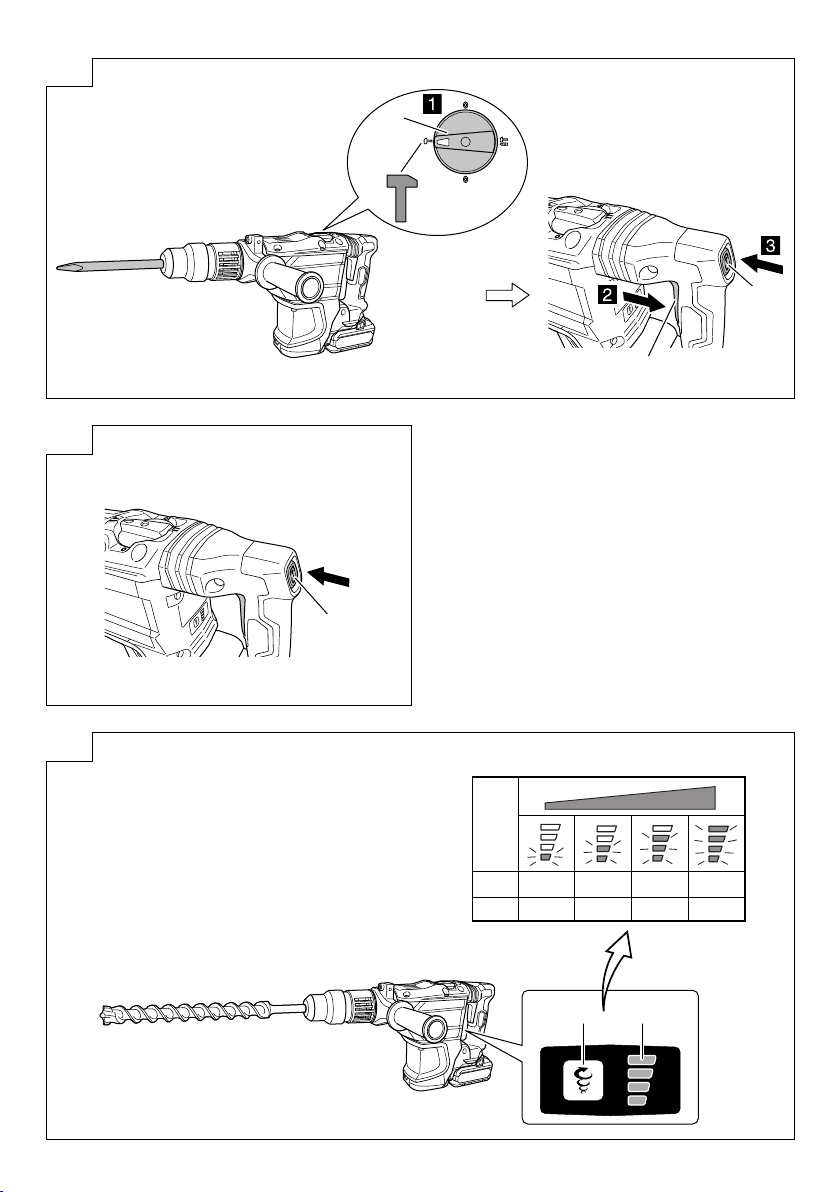 1

2

3