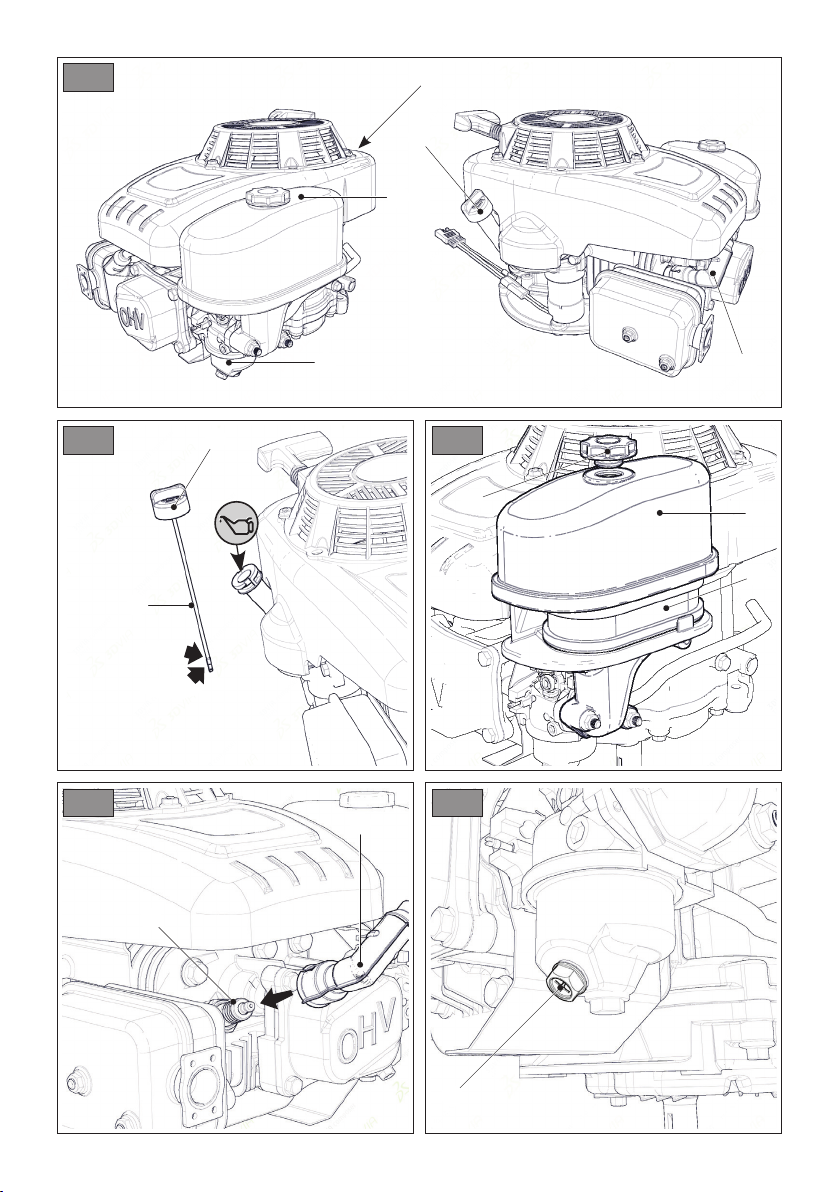 OHV

OHV