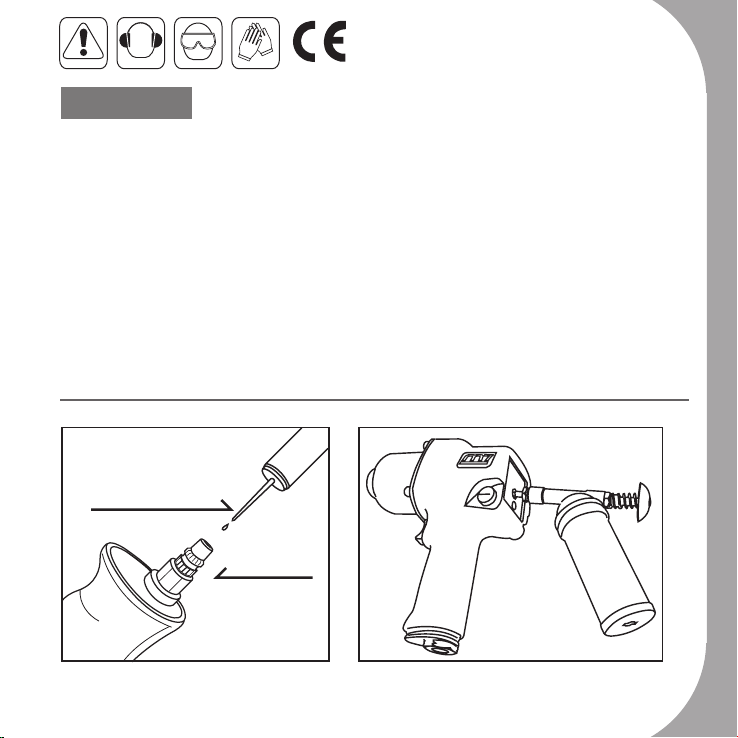 CE