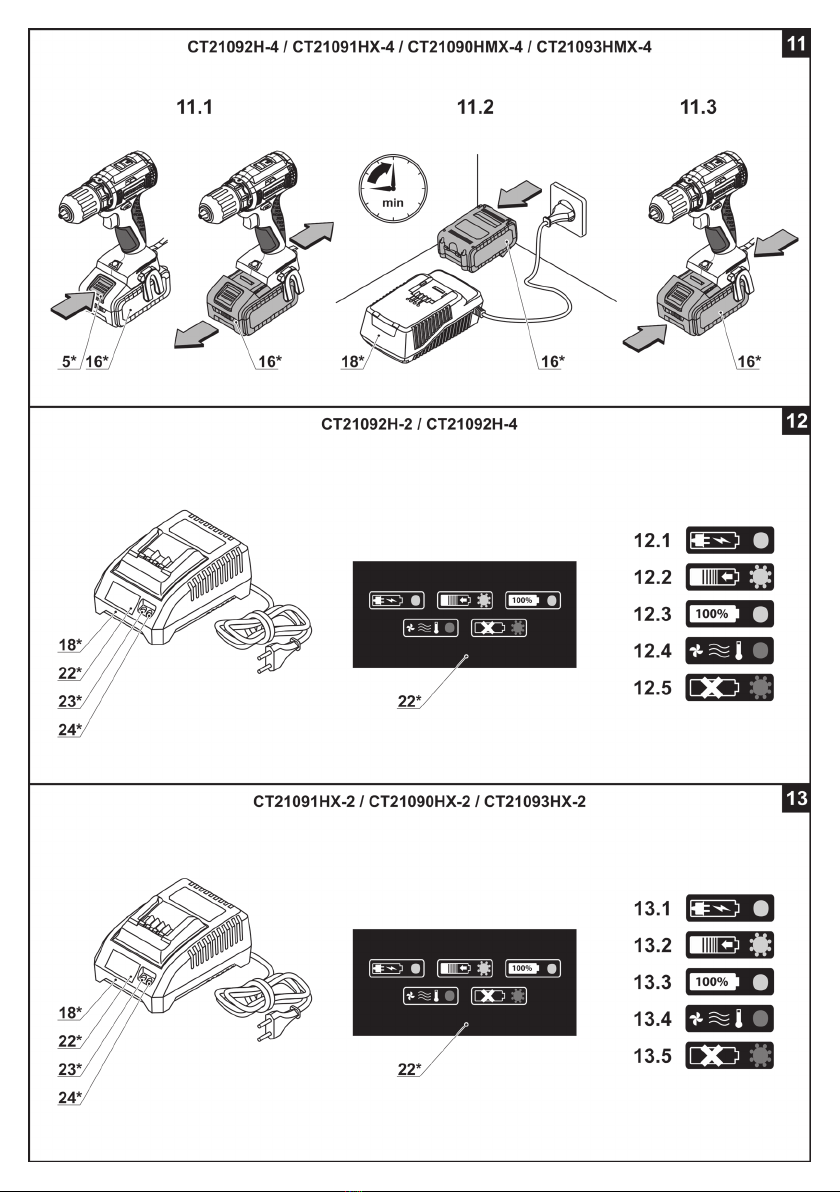 CT21092H-4 / CT21091HX-4 / CT21090HMX-4 / CT21093HMX-4

11

11.1

11.2

11.3

min

5*
16*
16*
18*
16*
16*

CT21092H-2 / CT21092H-4

12

18*
22*
23*
24*

100%

22*

12.1

12.2

12.3 100%

12.4

12.5

CT21091HX-2 / CT21090HX-2 / CT21093HX-2

13

18*
22*
23*
24*

100%

22*

13.1

13.2

13.3 100%

13.4

13.5