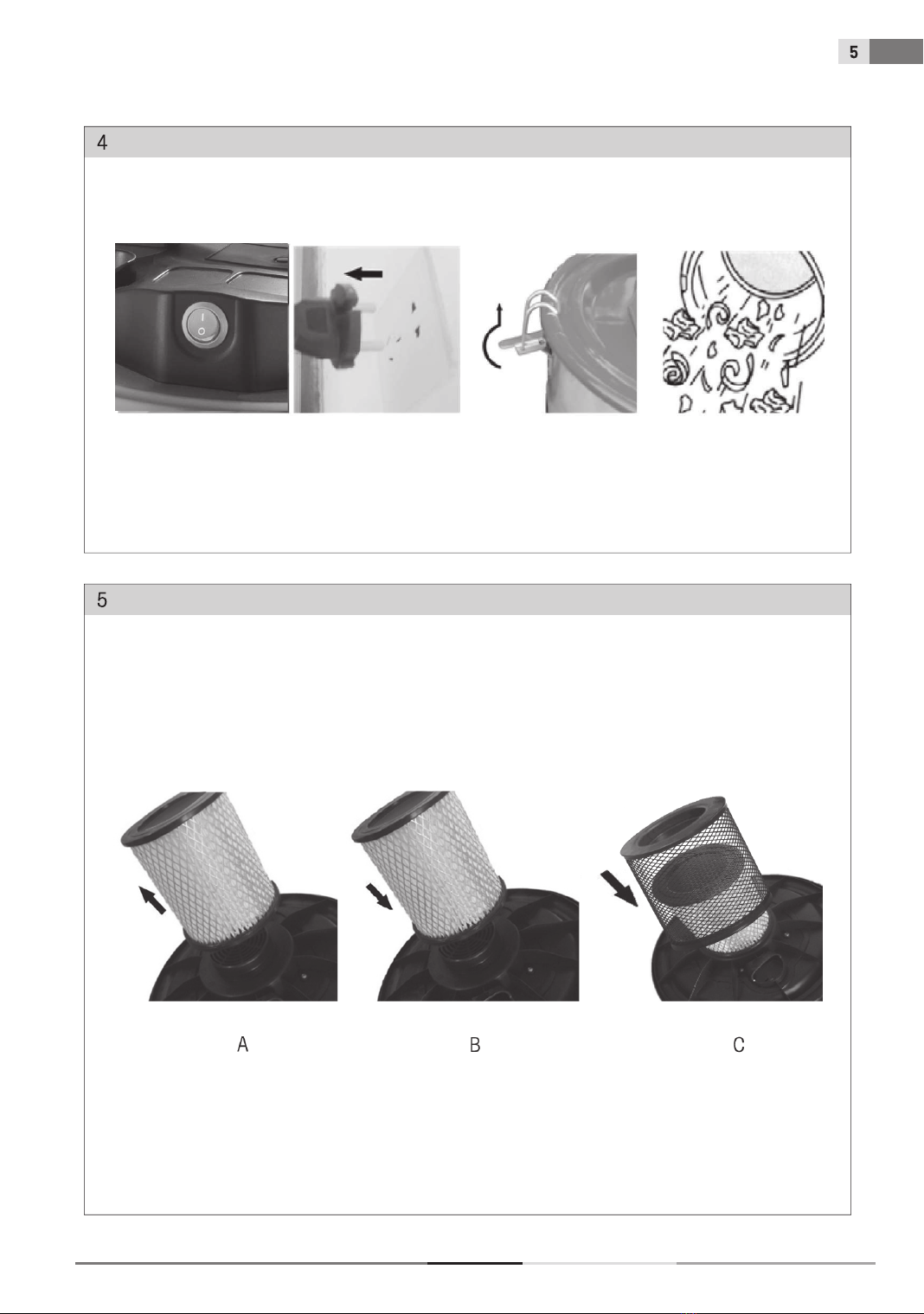 5

4

5

A

B

C