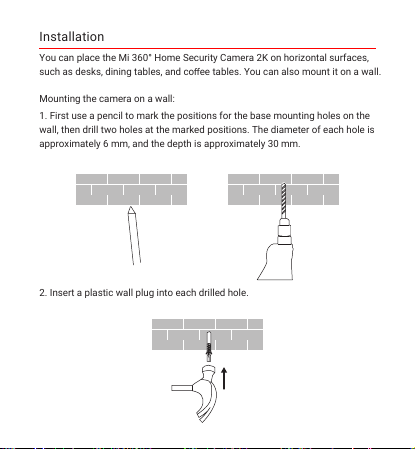 Installation

You can place the Mi 360° Home Security Camera 2K on horizontal surfaces, such as desks, dining tables, and coffee tables. You can also mount it on a wall.

Mounting the camera on a wall:

1. First use a pencil to mark the positions for the base mounting holes on the wall, then drill two holes at the marked positions. The diameter of each hole is approximately 6 mm, and the depth is approximately 30 mm.

2. Insert a plastic wall plug into each drilled hole.