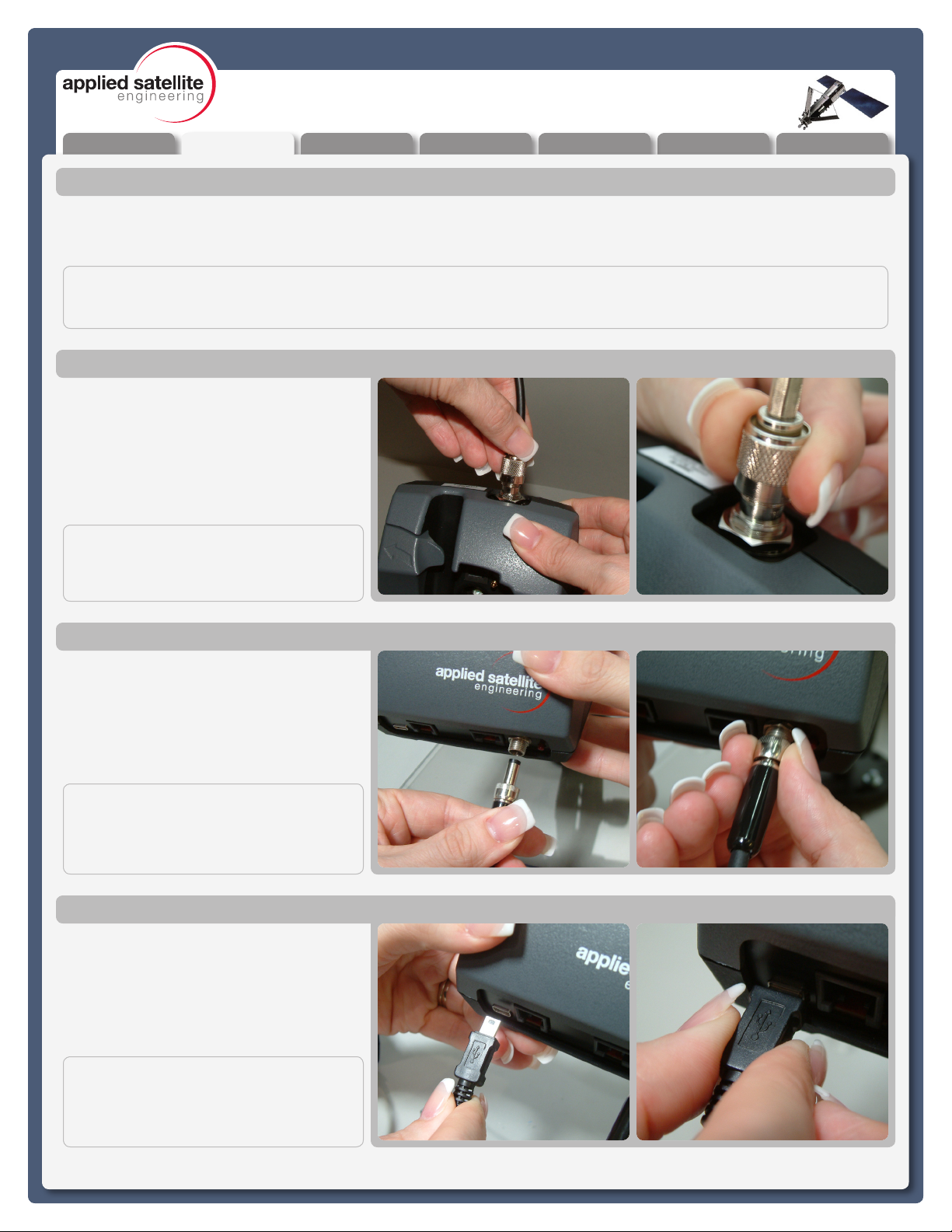 applied satellite
engineering

applied satellite
engineering

applie