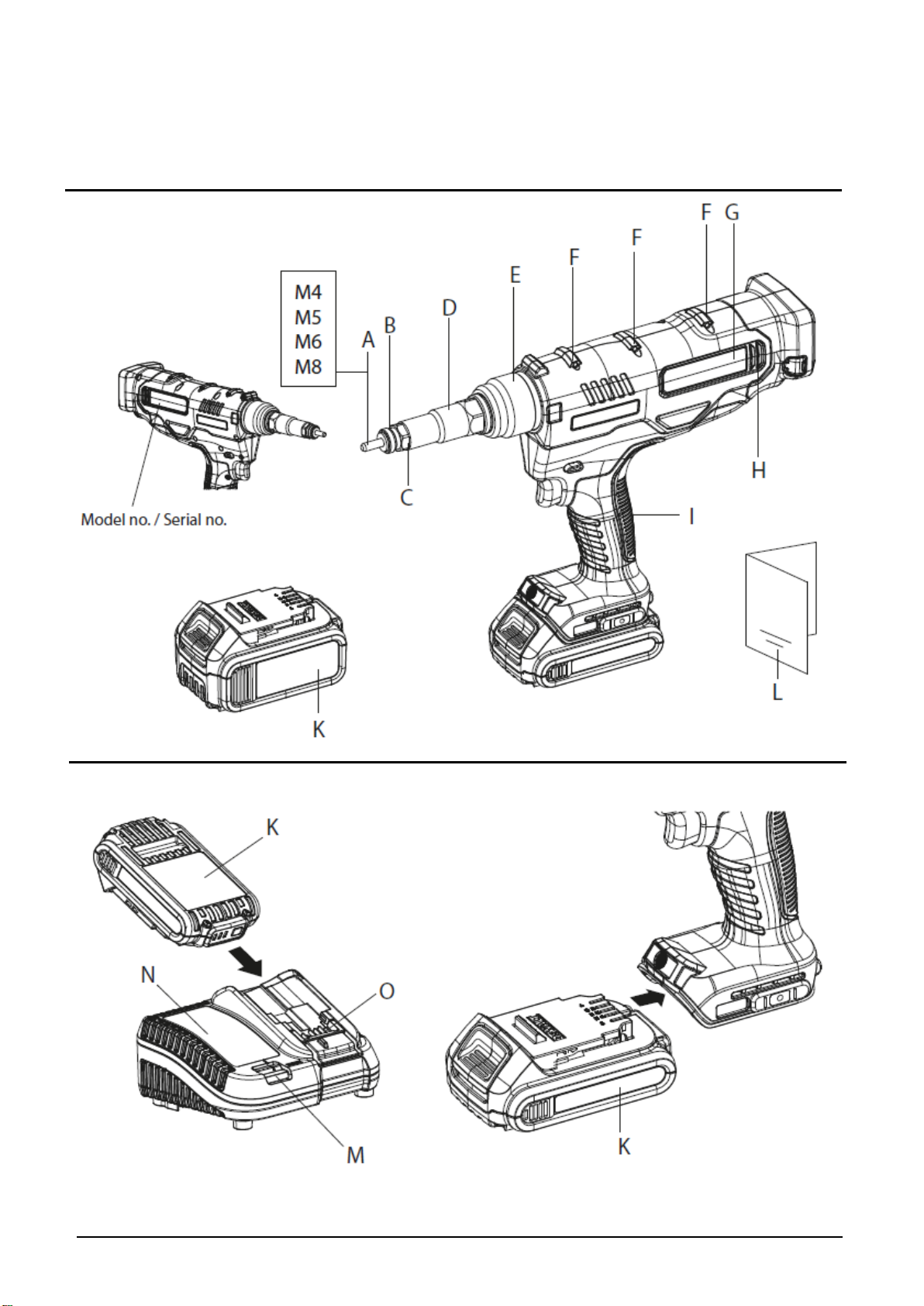 M4
M5
M6
M8

A B C D E F F F G H I

Model no. / Serial no.

K

L

K

N

O

M

K