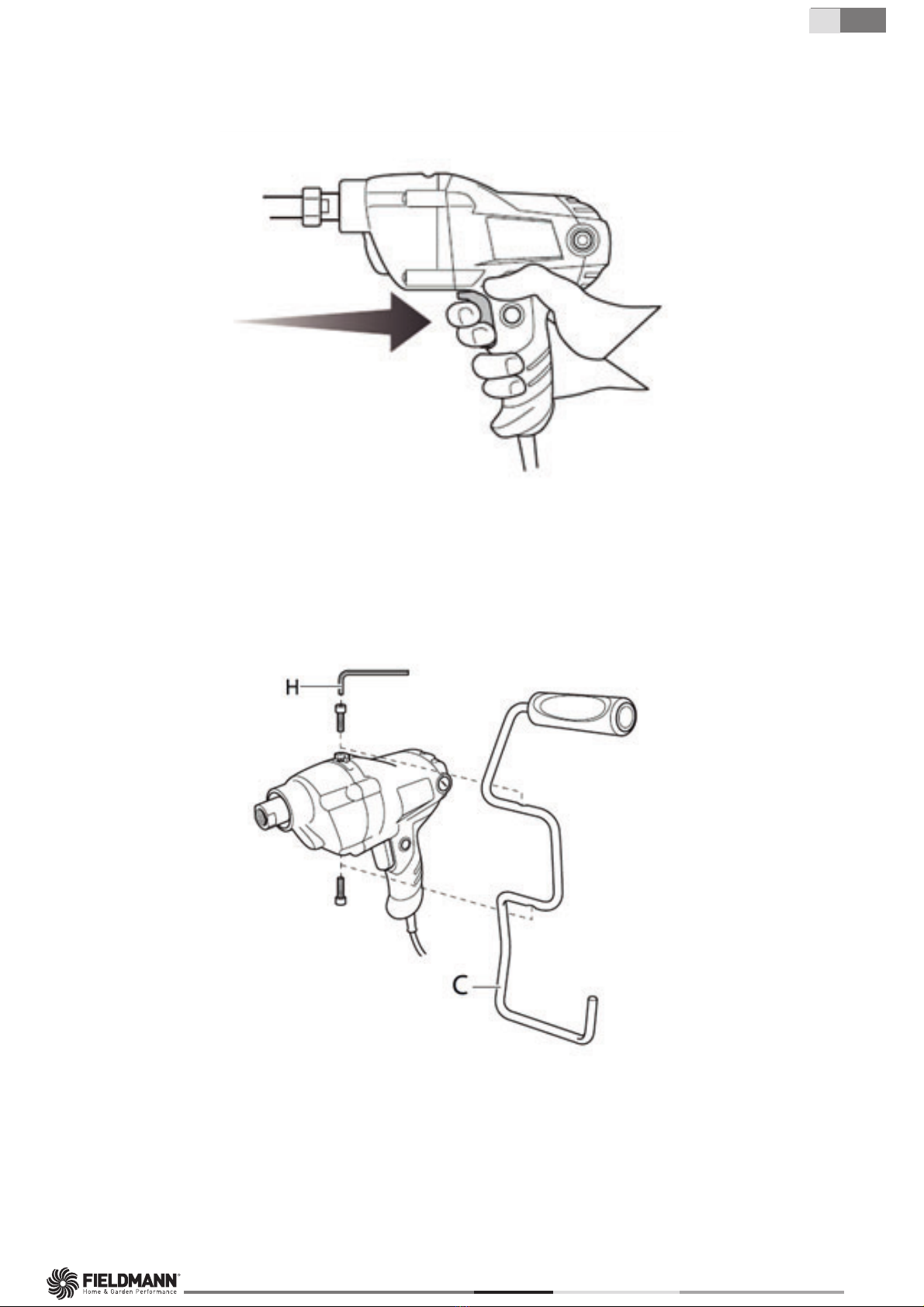 H

C

FIELDMANN®
Home & Garden Performance