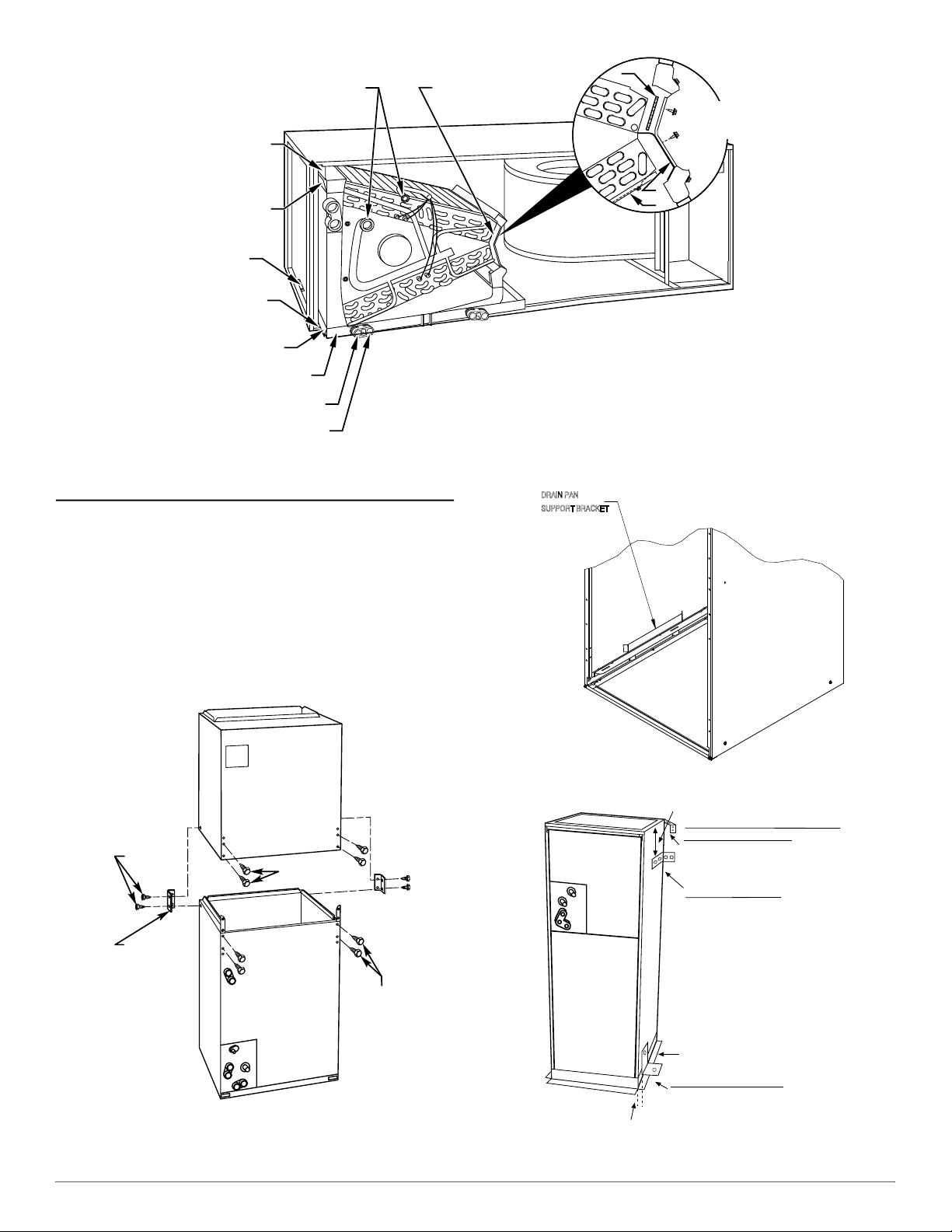 DRAIN PAN
SUPPORT BRACKET