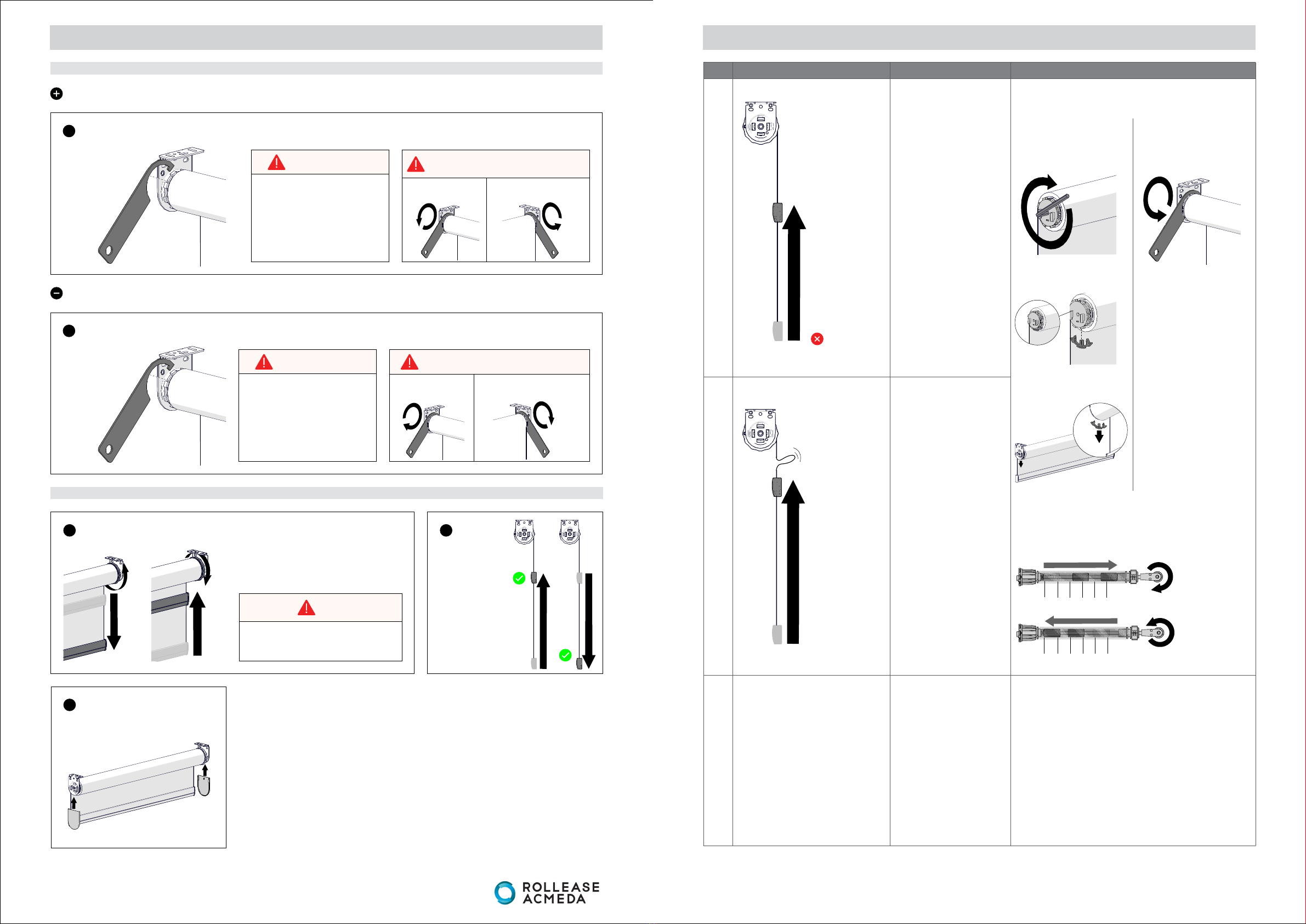 ROLLEASE
ACMEDA