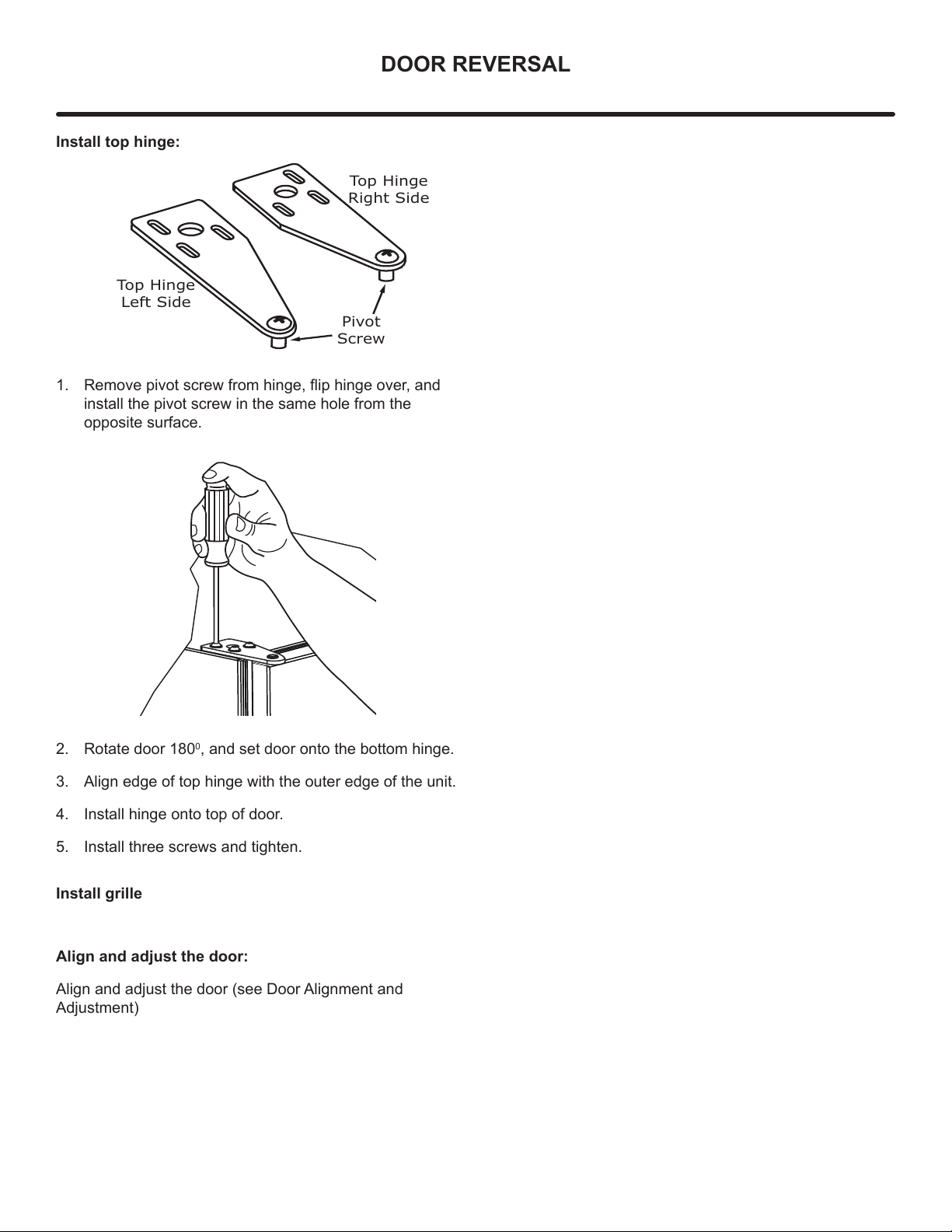 DOOR REVERSAL

Install top hinge:

Top Hinge Right Side

Top Hinge Left Side

Pivot Screw

1. Remove pivot screw from hinge, flip hinge over, and install the pivot screw in the same hole from the opposite surface.

2. Rotate door $180^0$, and set door onto the bottom hinge.

3. Align edge of top hinge with the outer edge of the unit.

4. Install hinge onto top of door.

5. Install three screws and tighten.

Install grille

Align and adjust the door:

Align and adjust the door (see Door Alignment and Adjustment)