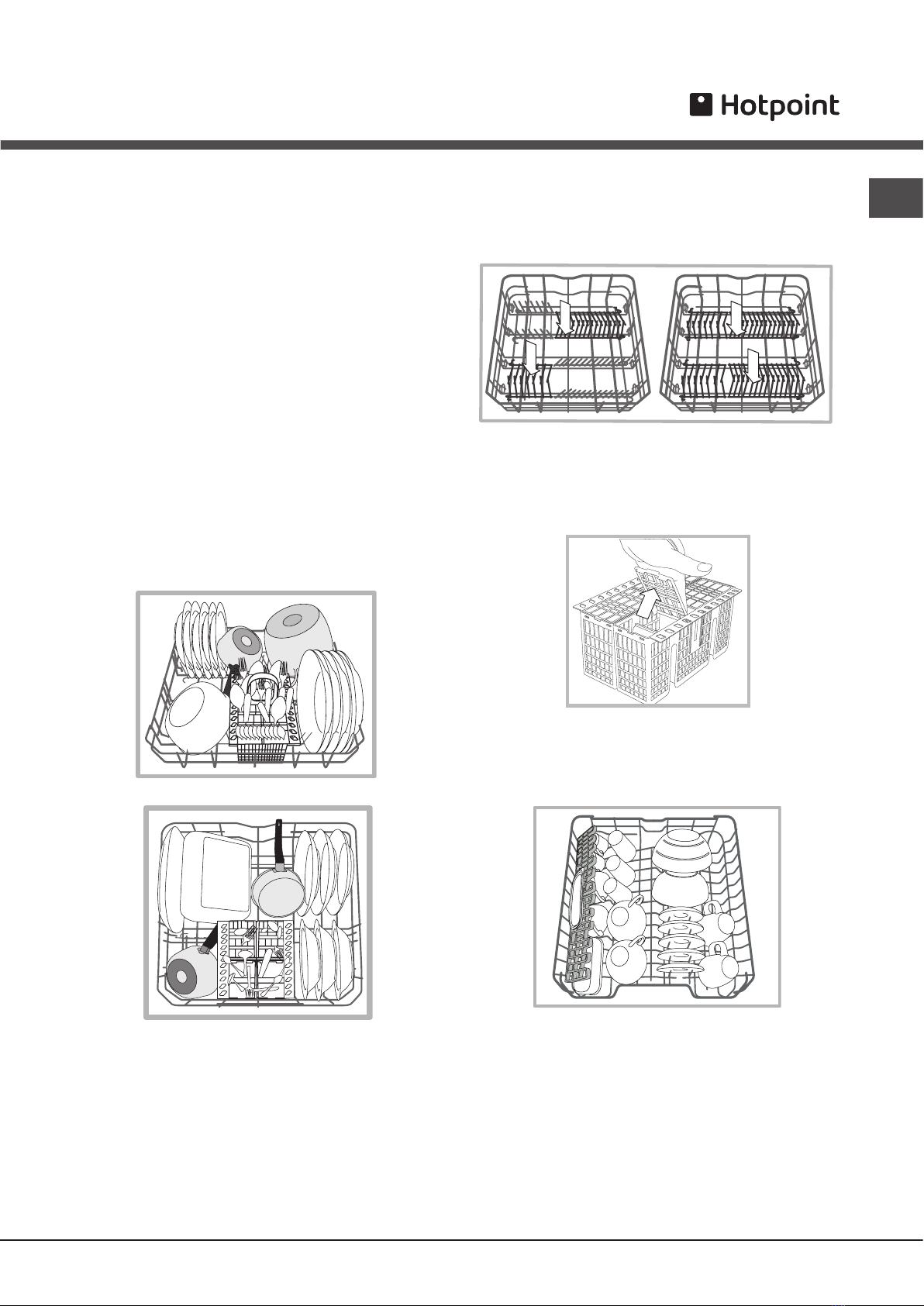 Hotpoint