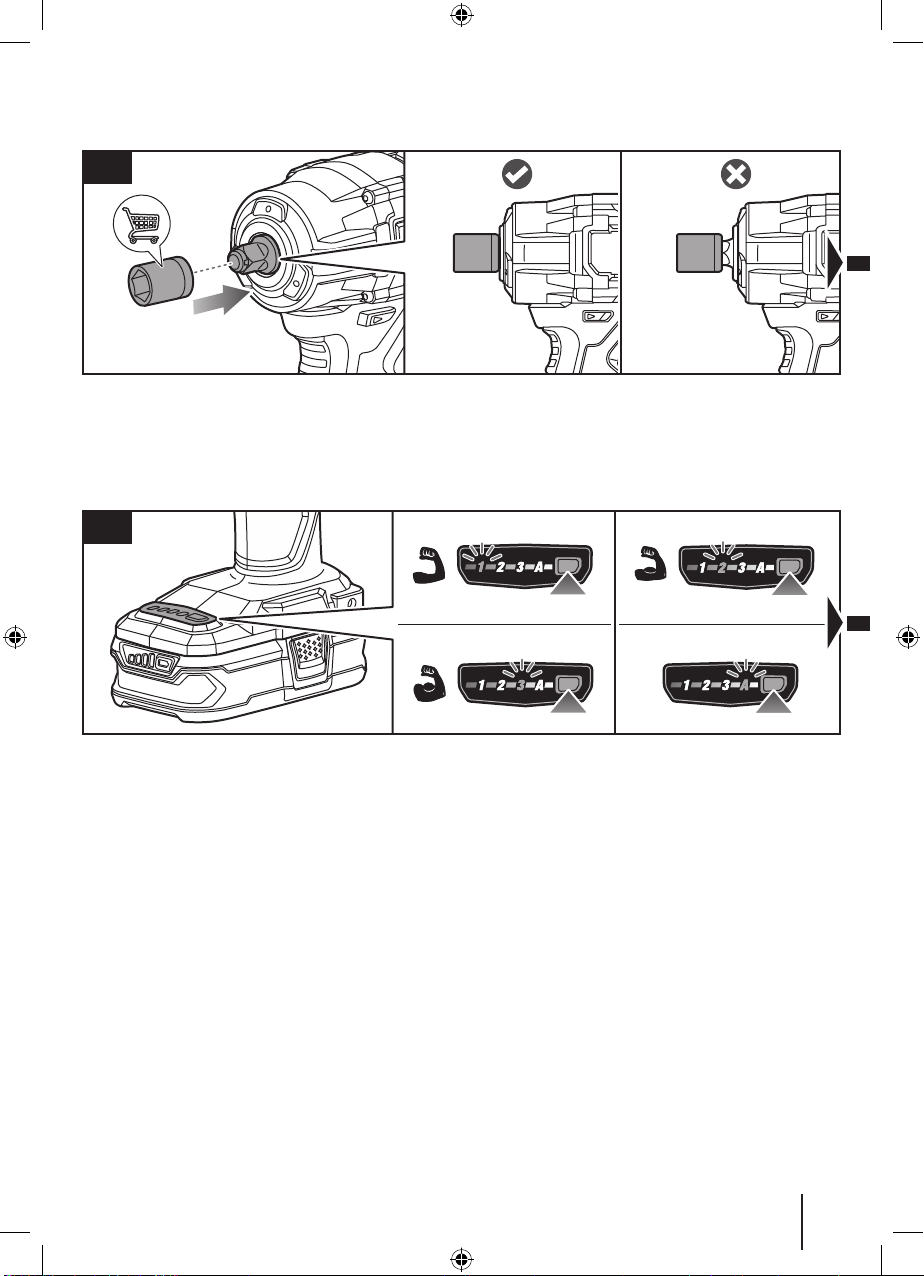 1 2 3 A

1 2 3 A

1 2 3 A

1 2 3 A