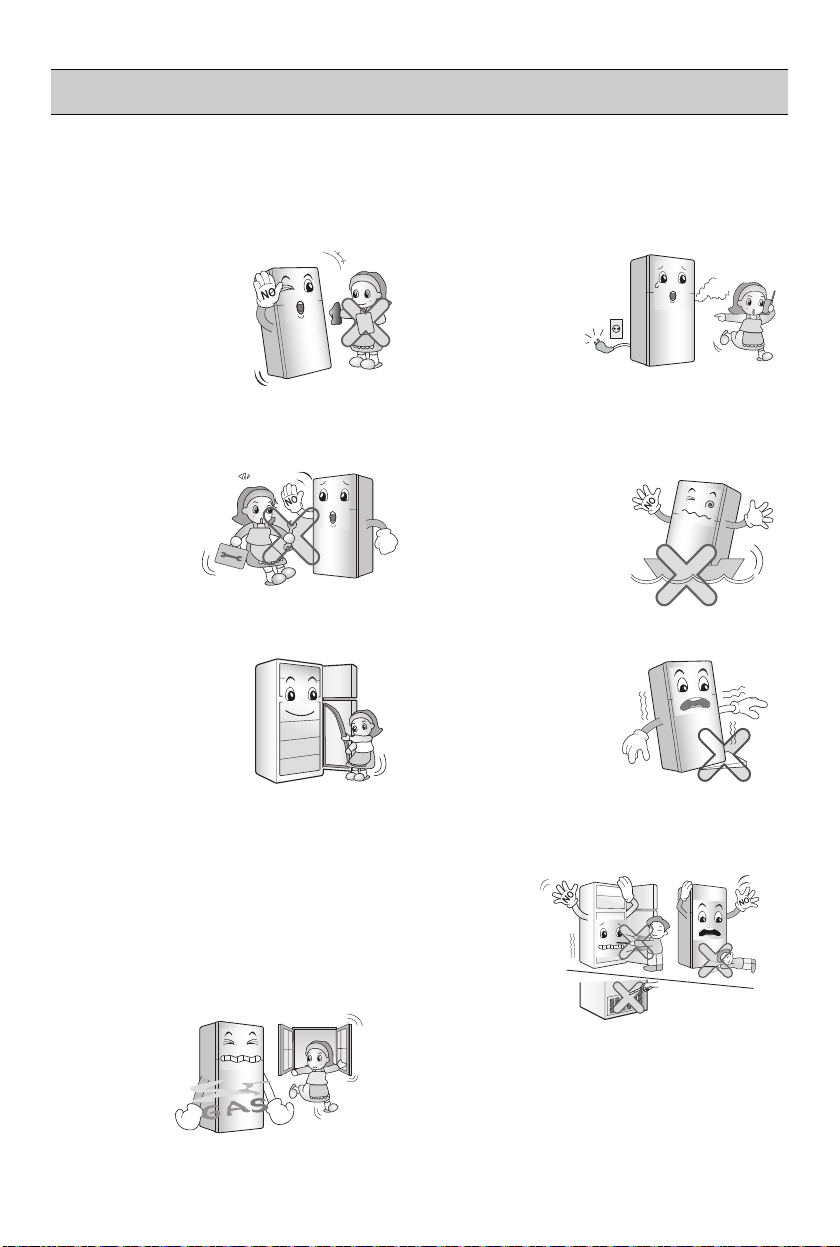 NO

NO

NO

NO

NO

GAS