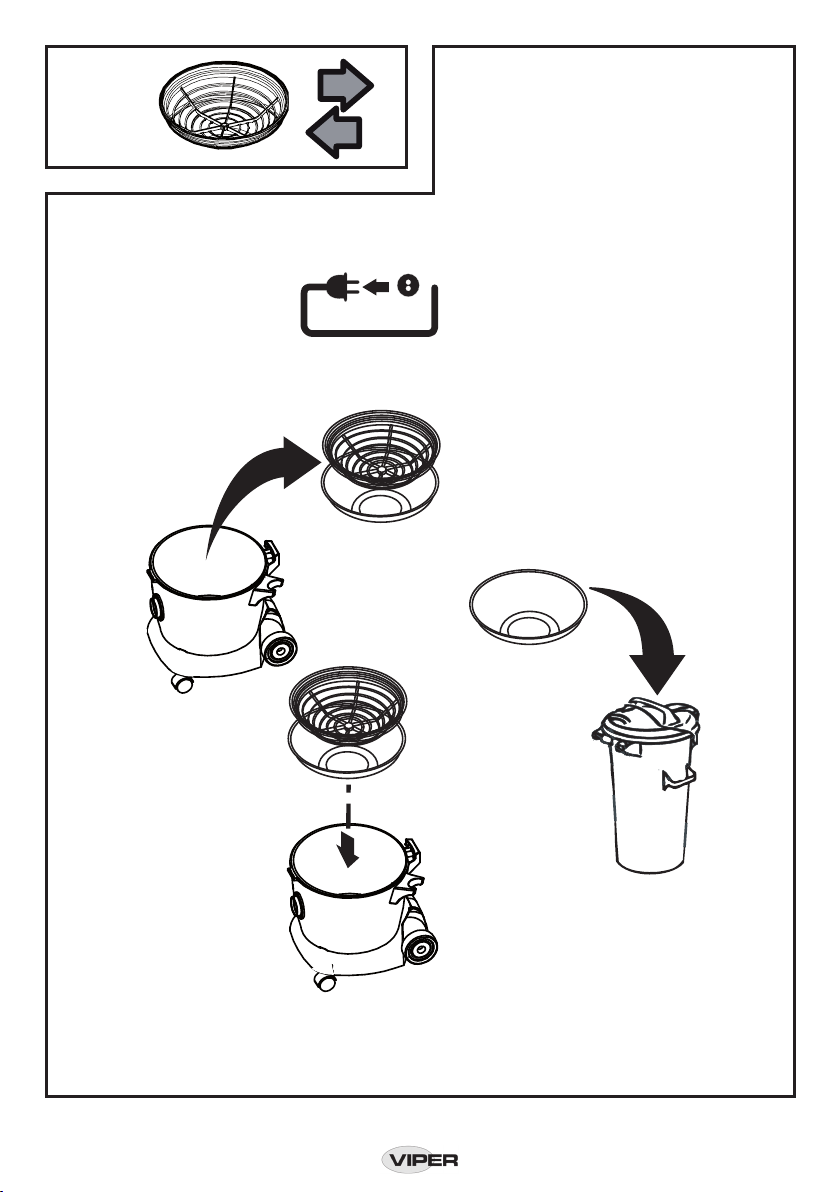 VIPER