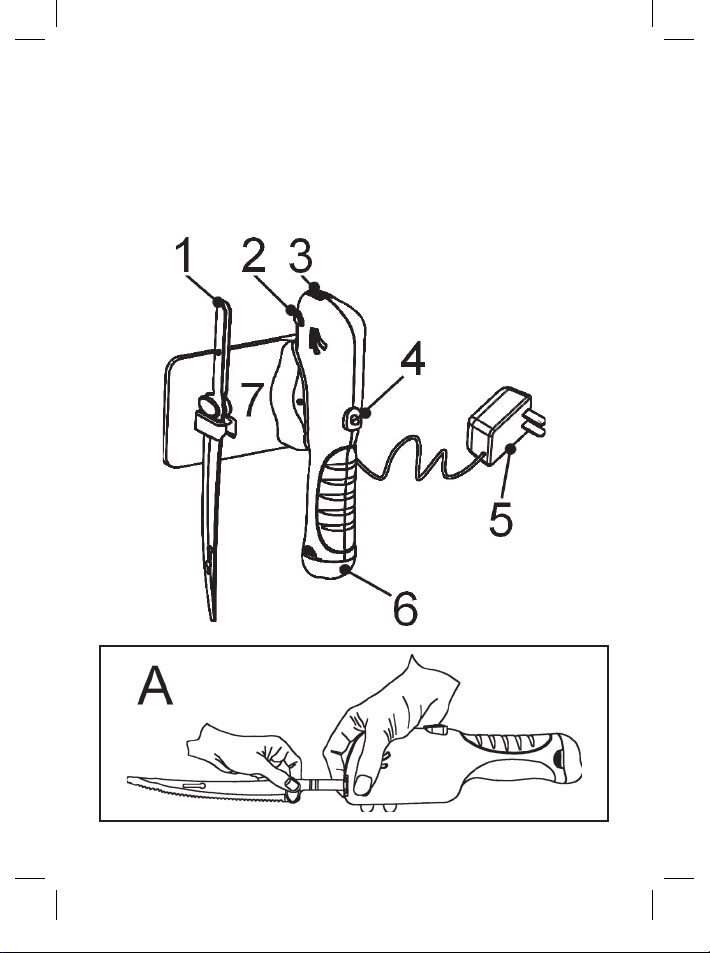 1
2
3
4
7
5
6
A