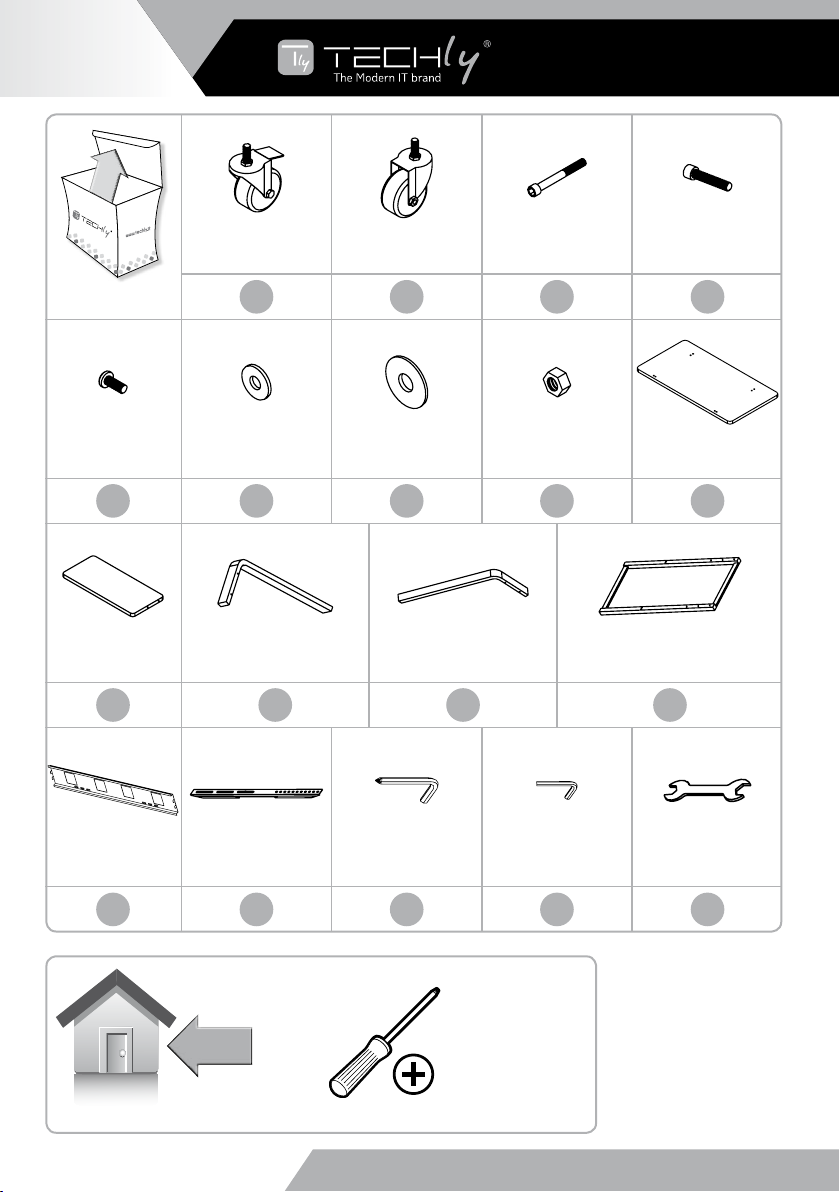 Tly TECHly®
The Modern IT brand

TECHly
www.techly.it