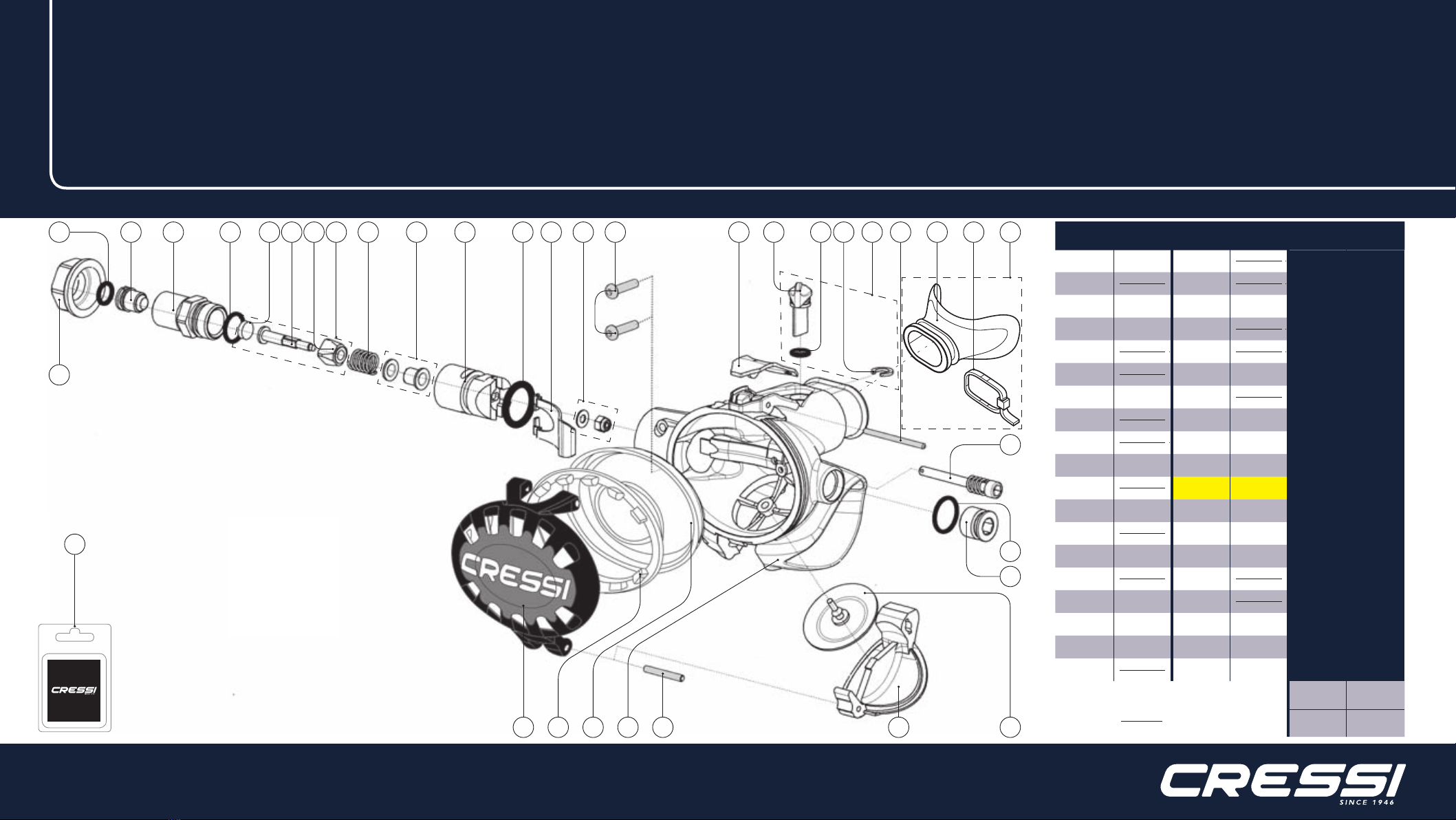 CRESSI

CRESSI

CRESSI
SINCE 1946