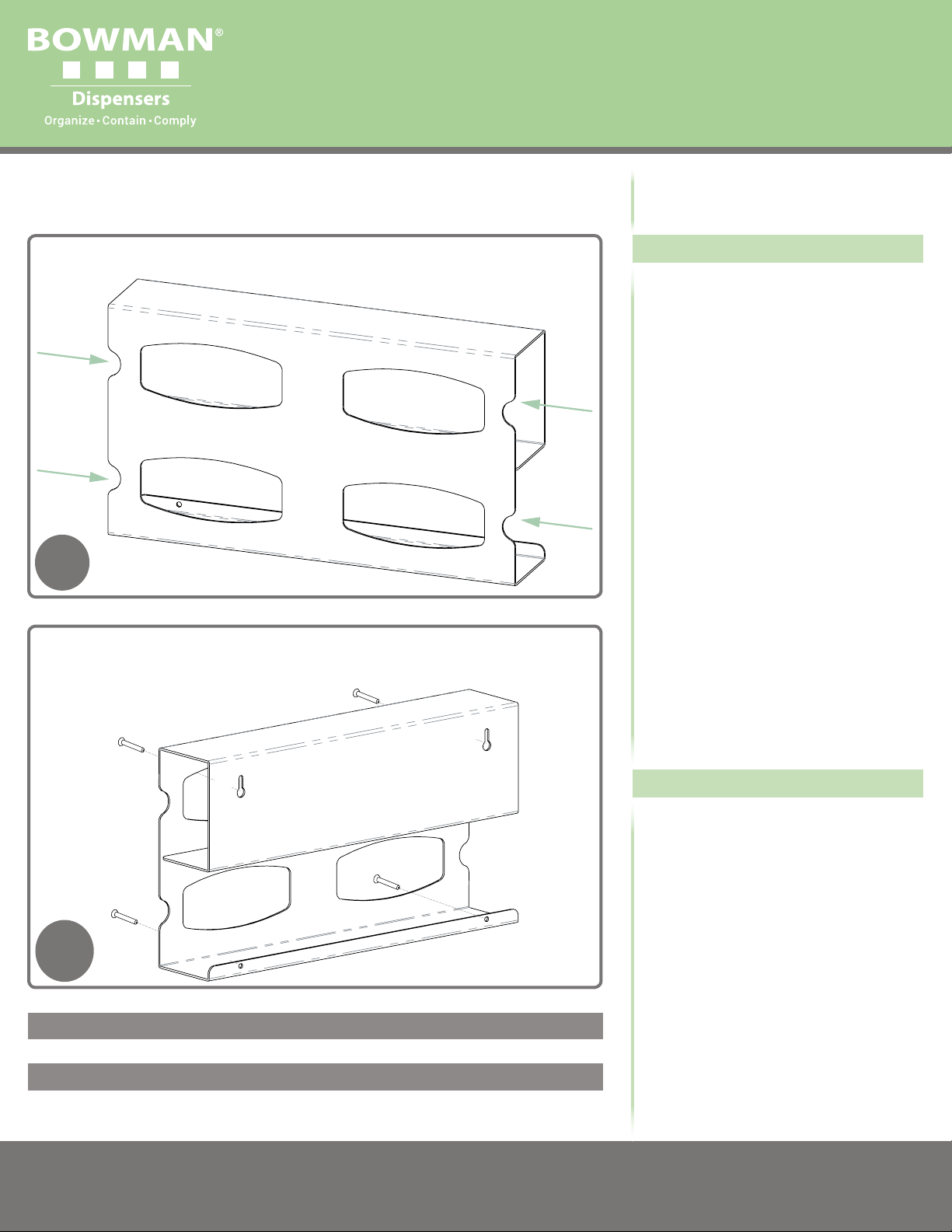 BOWMAN®
Dispensers
Organize • Contain • Comply