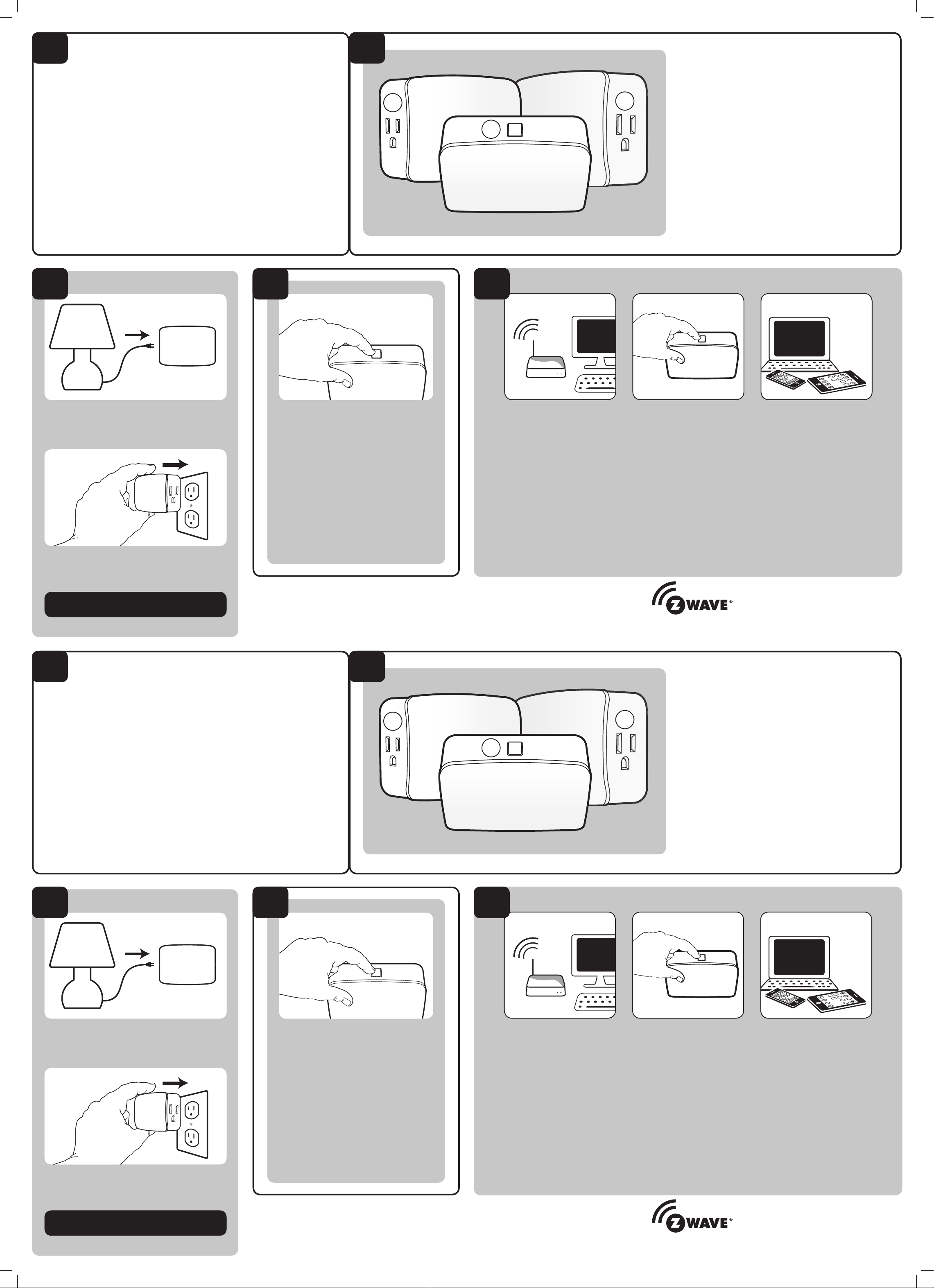 Z WAVE®

Z WAVE®