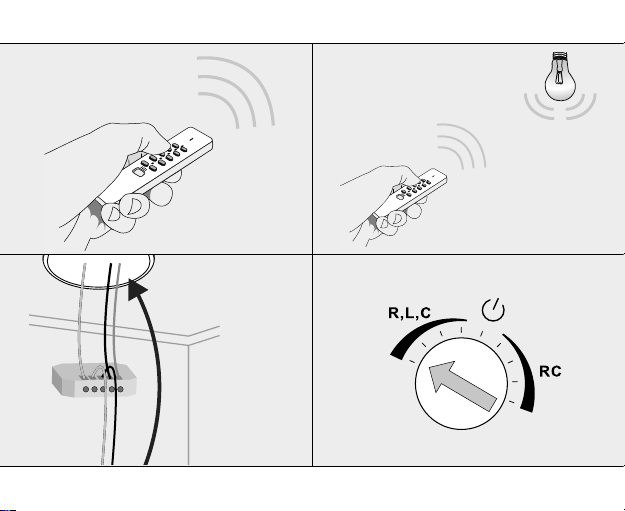 R,L,C

RC