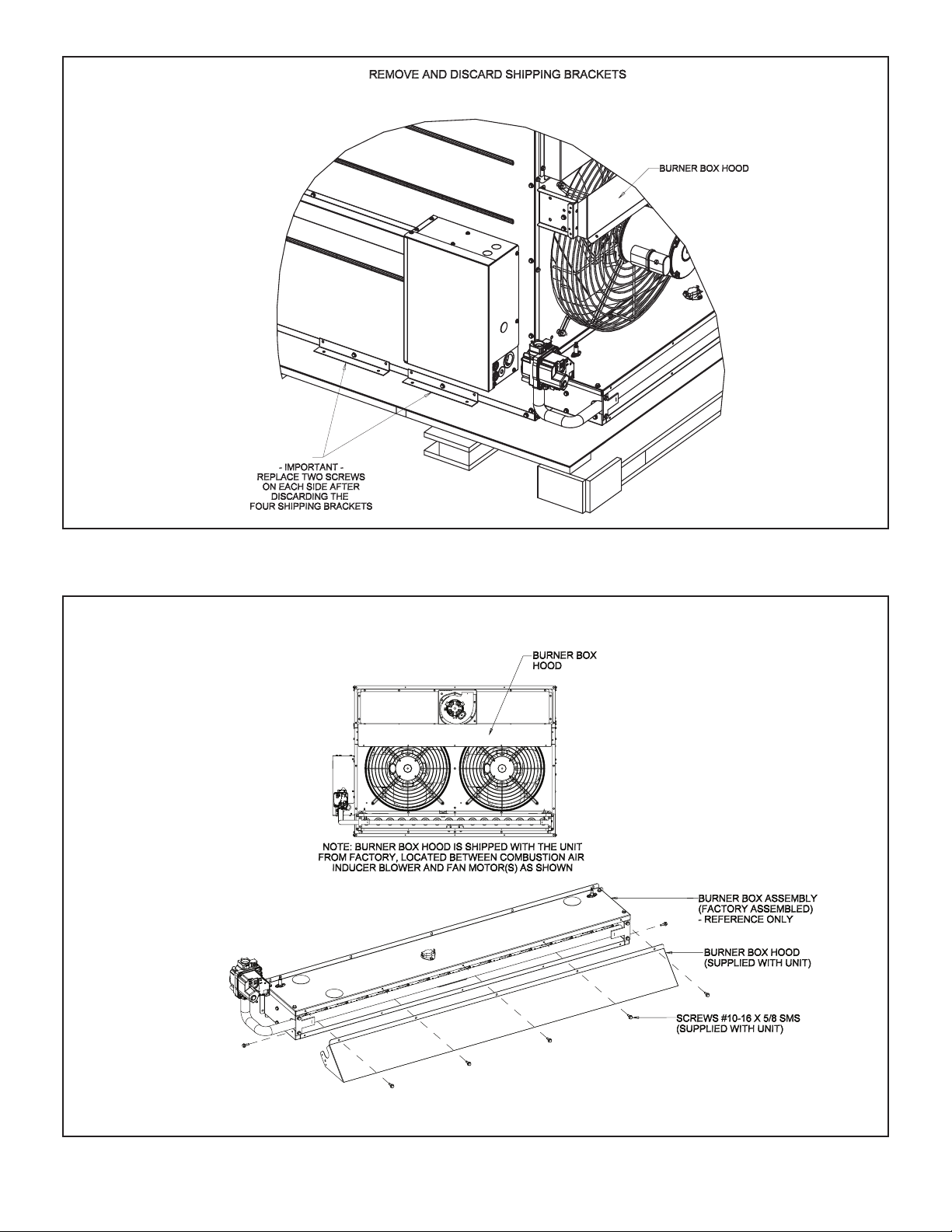 REMOVE AND DISCARD SHIPPING BRACKETS

BURNER BOX HOOD

- IMPORTANT -
REPLACE TWO SCREWS
ON EACH SIDE AFTER
DISCARDING THE
FOUR SHIPPING BRACKETS

BURNER BOX
HOOD

NOTE: BURNER BOX HOOD IS SHIPPED WITH THE UNIT
FROM FACTORY, LOCATED BETWEEN COMBUSTION AIR
INDUCER BLOWER AND FAN MOTOR(S) AS SHOWN

BURNER BOX ASSEMBLY
(FACTORY ASSEMBLED)
- REFERENCE ONLY

BURNER BOX HOOD
(SUPPLIED WITH UNIT)

SCREWS #10-16 X 5/8 SMS
(SUPPLIED WITH UNIT)