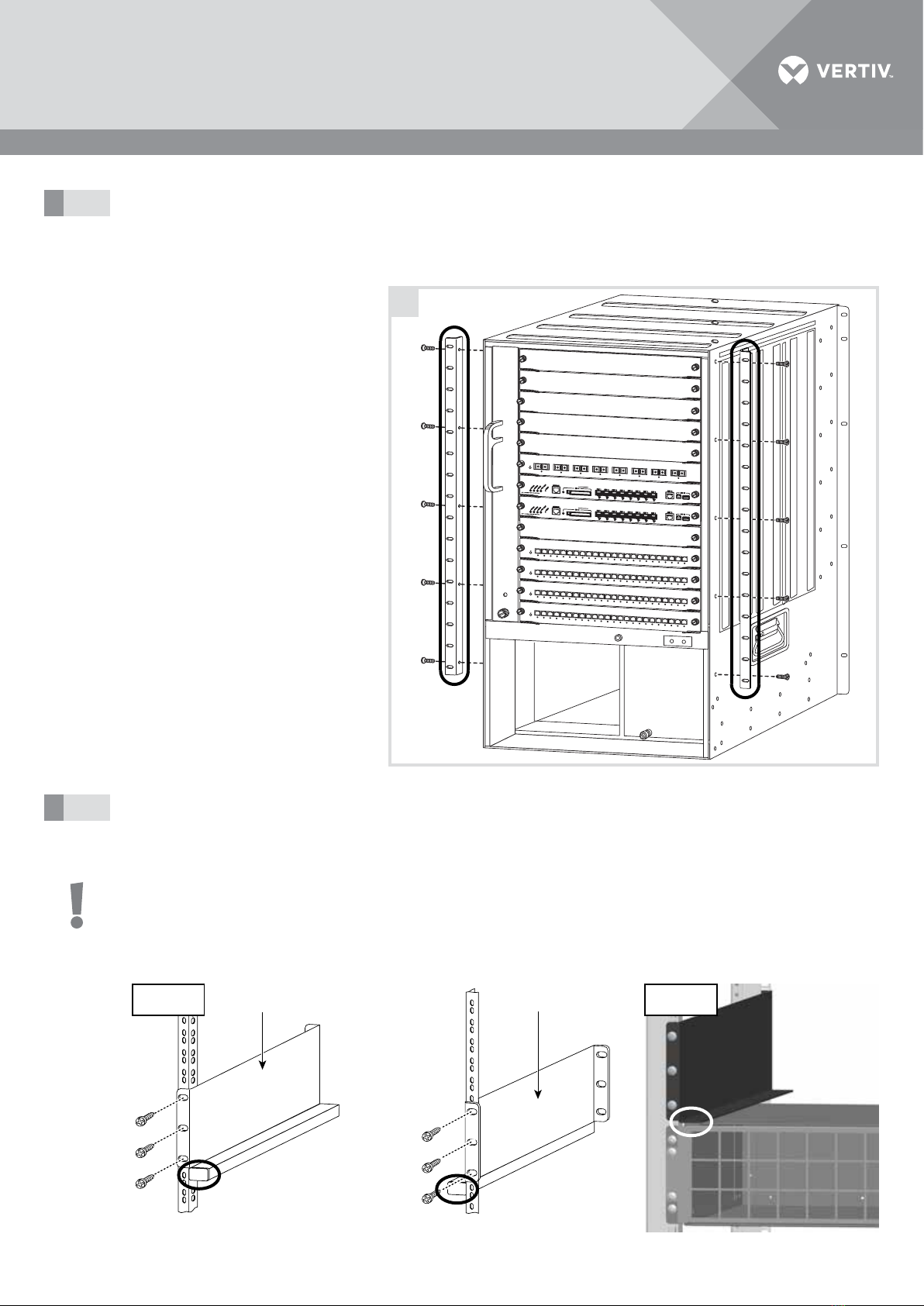 VERTIV.