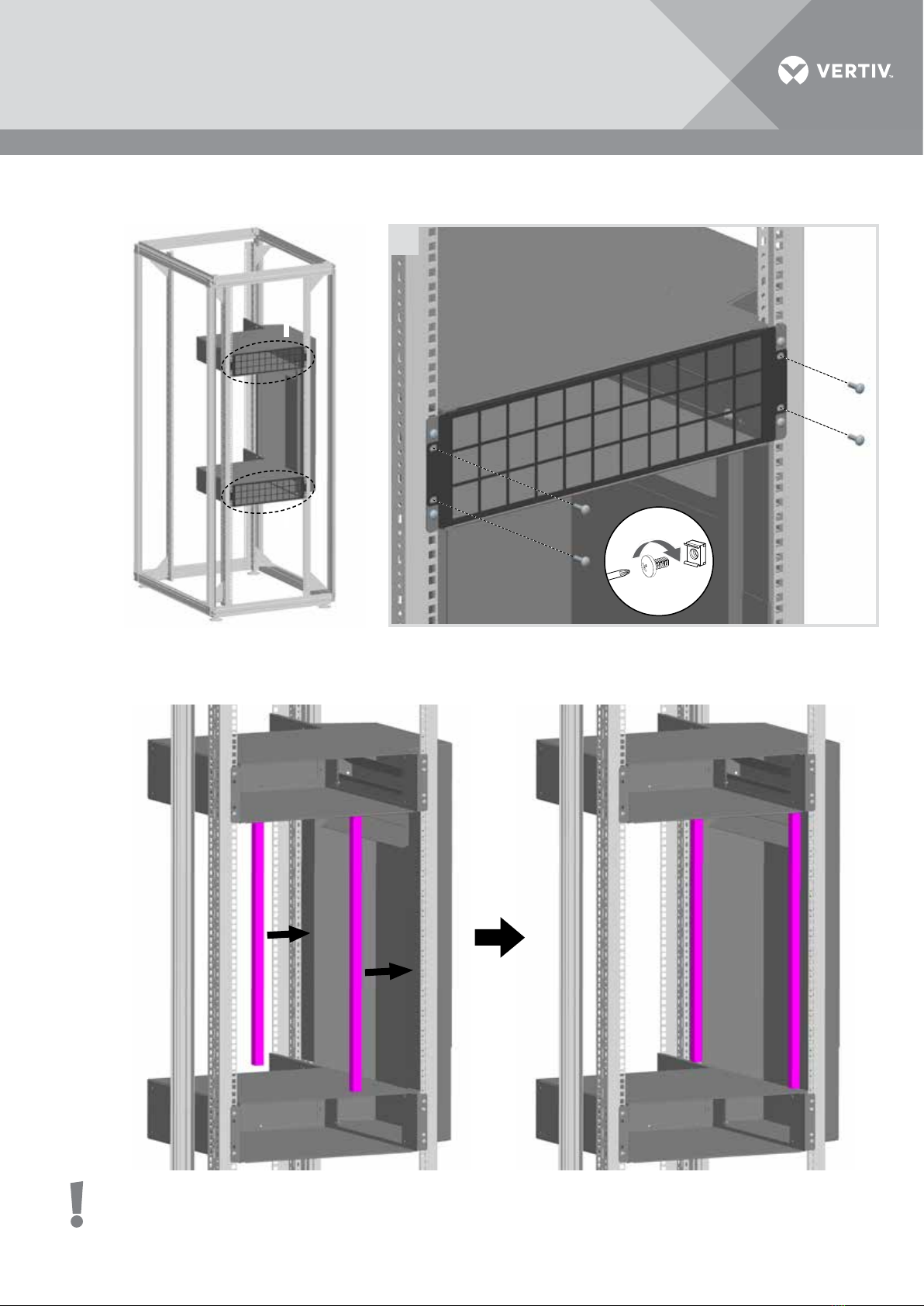 VERTIV.